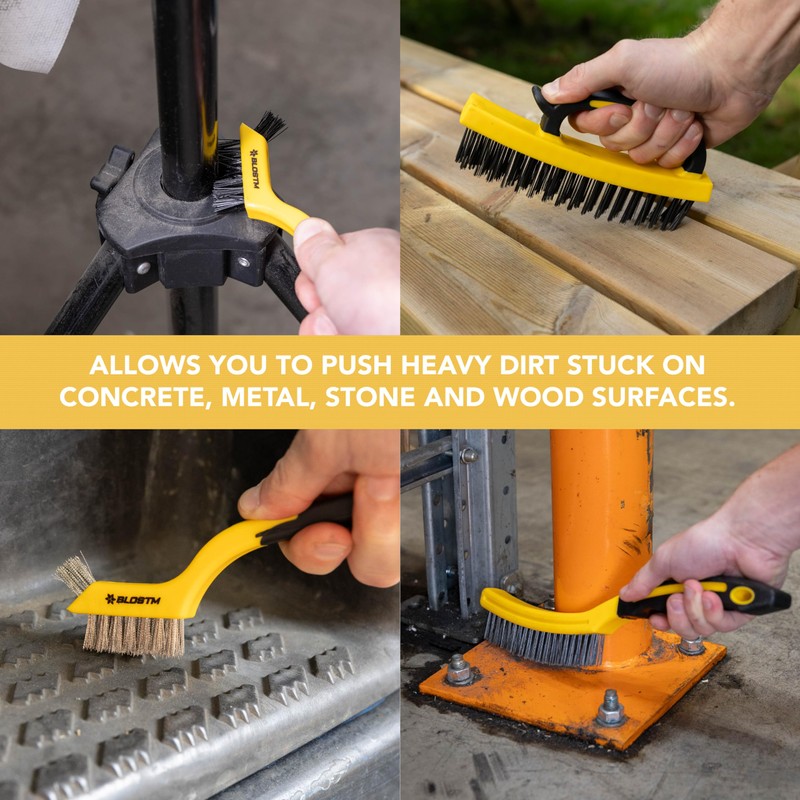 BLOSTM

ALLOWS YOU TO PUSH HEAVY DIRT STUCK ON CONCRETE, METAL, STONE AND WOOD SURFACES.

BLOSTM