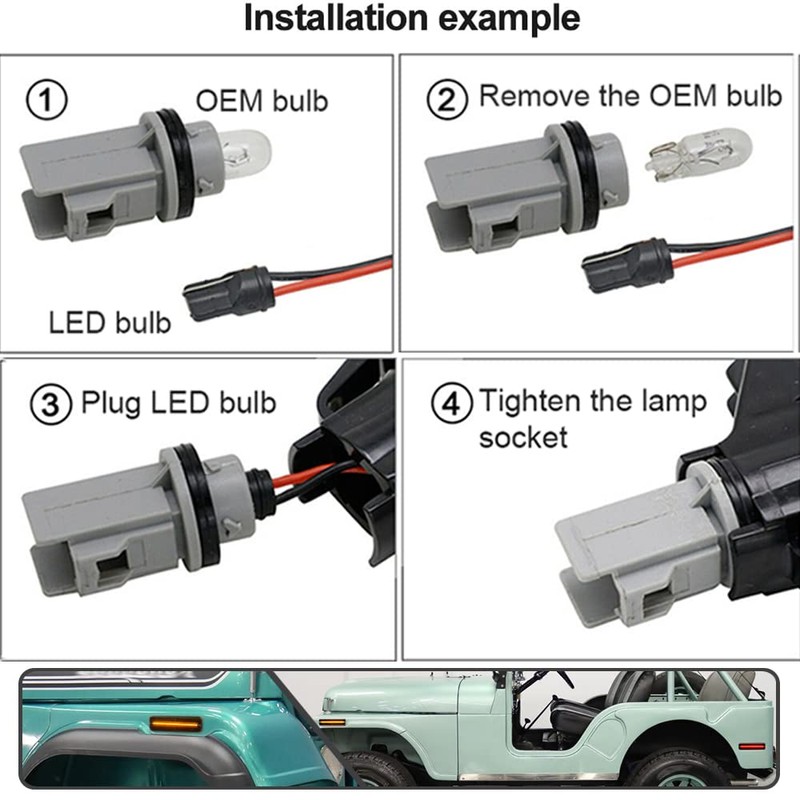 Installation example

① OEM bulb

LED bulb

② Remove the OEM bulb

③ Plug LED bulb

④ Tighten the lamp socket