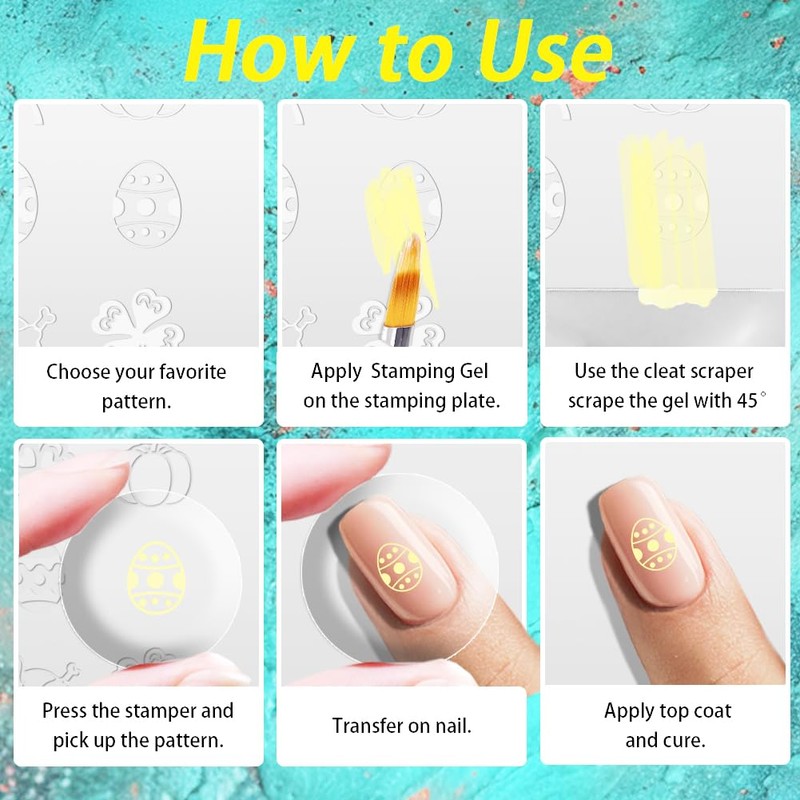 How to Use

Choose your favorite pattern.

Apply  Stamping Gel on the stamping plate.

Use the cleat scraper scrape the gel with 45°

Press the stamper and pick up the pattern.

Transfer on nail.

Apply top coat and cure.