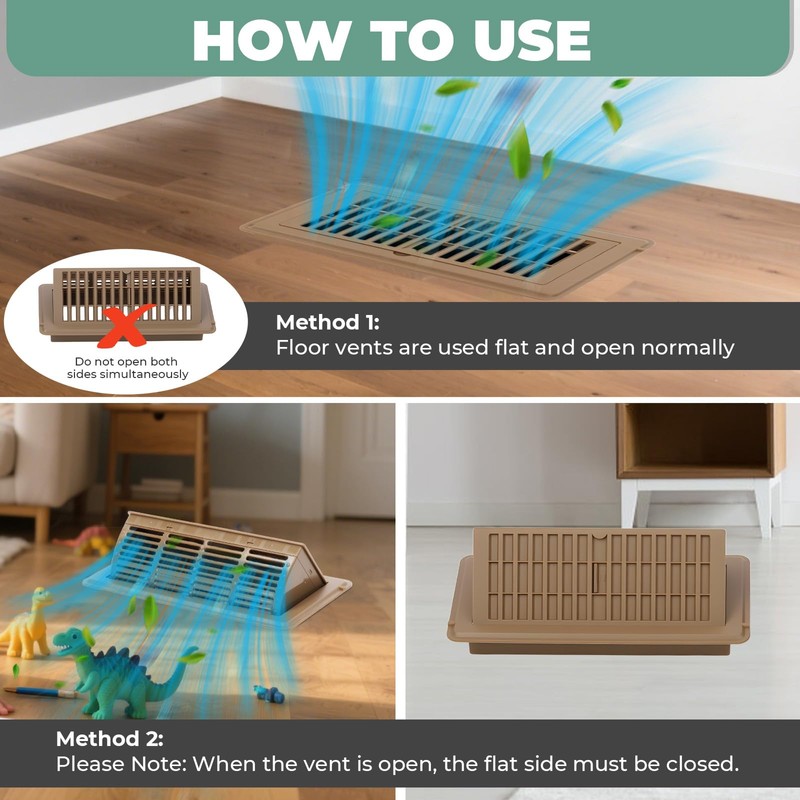 HOW TO USE

Do not open both sides simultaneously

Method 1:
Floor vents are used flat and open normally

Method 2:
Please Note: When the vent is open, the flat side must be closed.