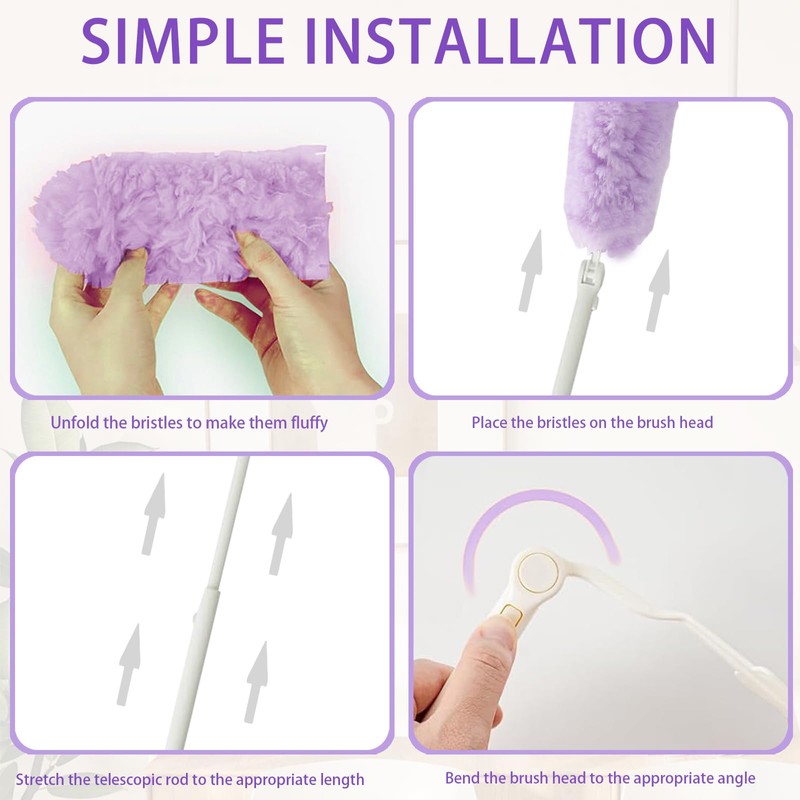 SIMPLE INSTALLATION

Unfold the bristles to make them fluffy

Place the bristles on the brush head

Stretch the telescopic rod to the appropriate length

Bend the brush head to the appropriate angle