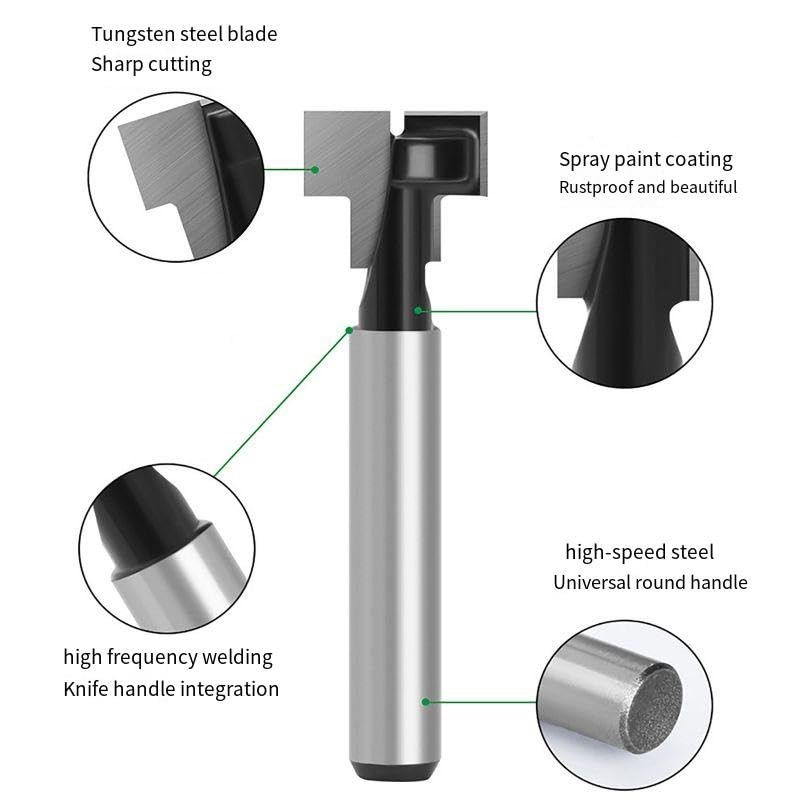 Tungsten steel blade
Sharp cutting

Spray paint coating
Rustproof and beautiful

high-speed steel
Universal round handle

high frequency welding
Knife handle integration