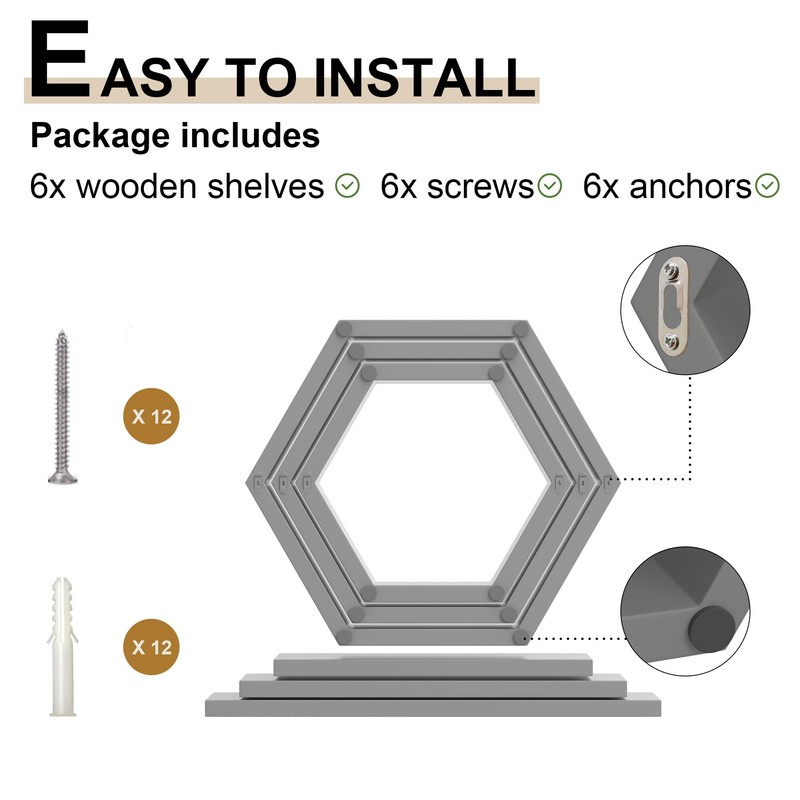 EASY TO INSTALL
Package includes
6x wooden shelves 6x screws 6x anchors

X 12

X 12