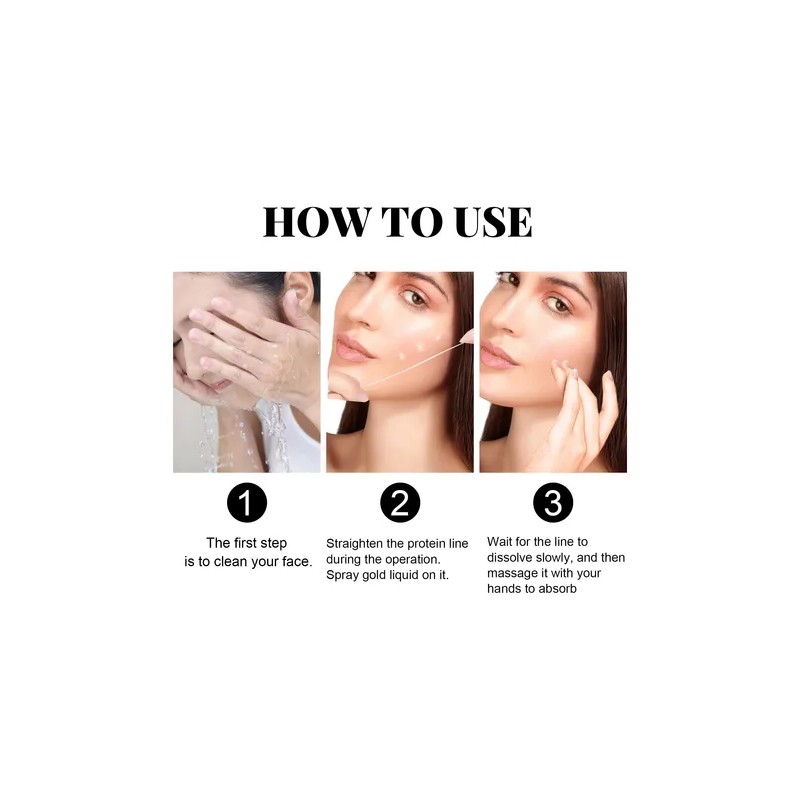 HOW TO USE

1
The first step is to clean your face.

2
Straighten the protein line during the operation. Spray gold liquid on it.

3
Wait for the line to dissolve slowly, and then massage it with your hands to absorb