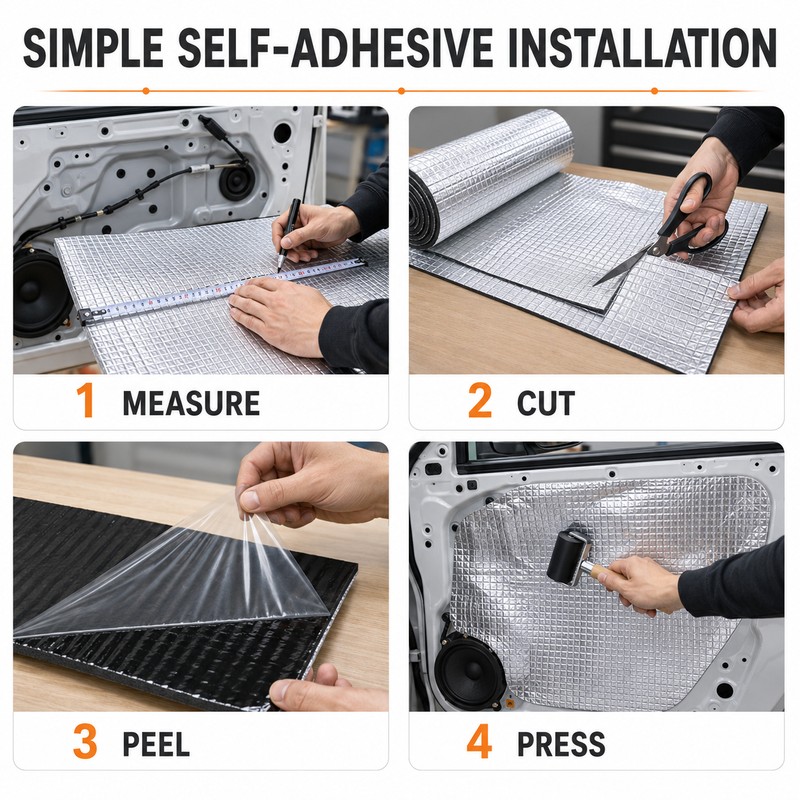 SIMPLE SELF-ADHESIVE INSTALLATION

1 MEASURE

2 CUT

3 PEEL

4 PRESS