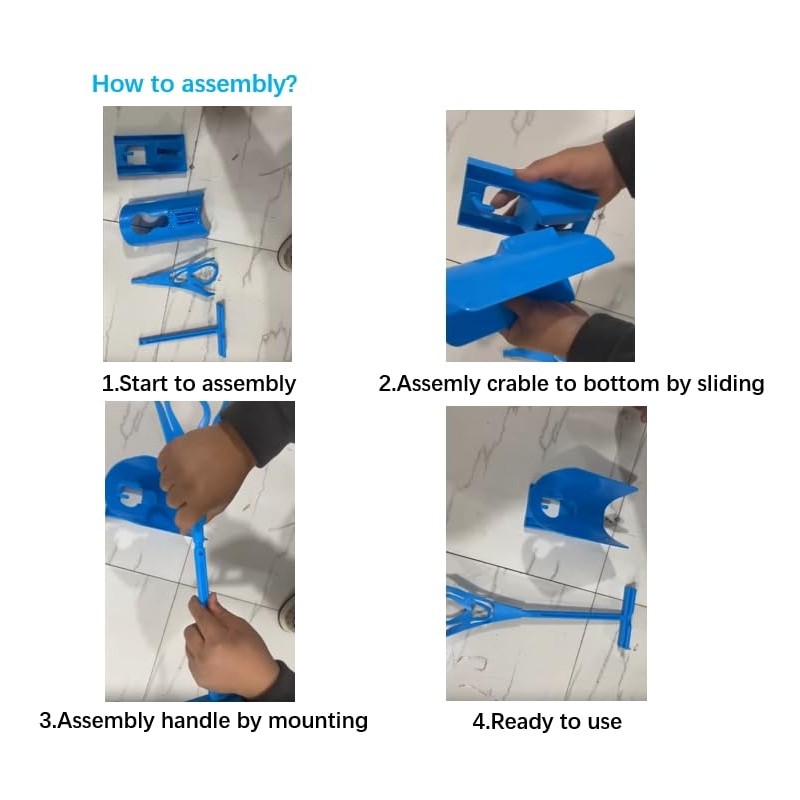 How to assembly?

1.Start to assembly

2.Assemly crable to bottom by sliding

3.Assembly handle by mounting

4.Ready to use