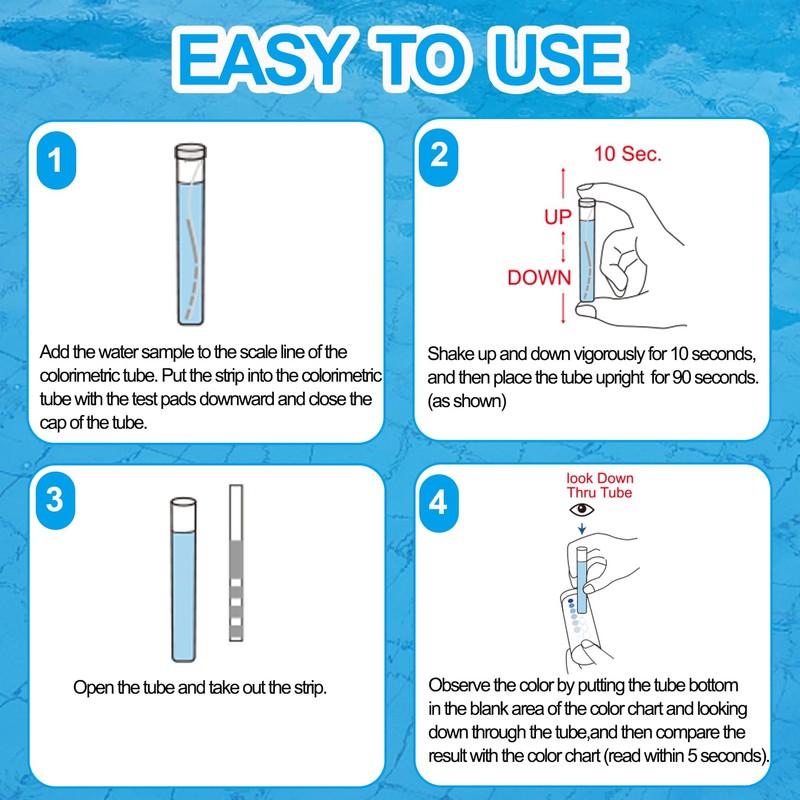 EASY TO USE

1

Add the water sample to the scale line of the colorimetric tube. Put the strip into the colorimetric tube with the test pads downward and close the cap of the tube.

2

10 Sec.

UP

DOWN

Shake up and down vigorously for 10 seconds, and then place the tube upright for 90 seconds. (as shown)

3

Open the tube and take out the strip.

4

look Down Thru Tube

Observe the color by putting the tube bottom in the blank area of the color chart and looking down through the tube,and then compare the result with the color chart (read within 5 seconds).