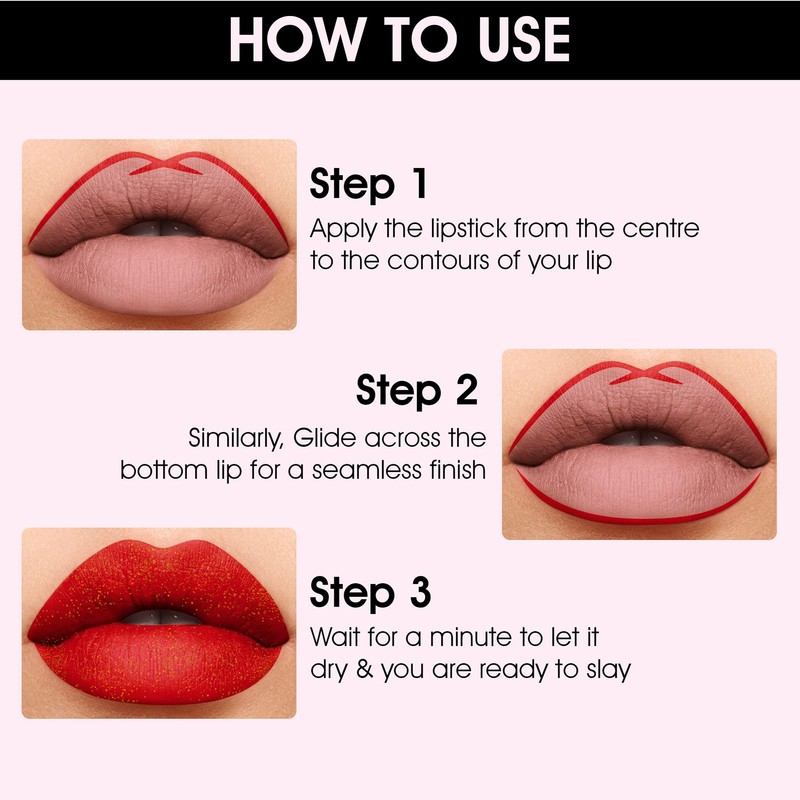 HOW TO USE

Step 1
Apply the lipstick from the centre to the contours of your lip

Step 2
Similarly, Glide across the bottom lip for a seamless finish

Step 3
Wait for a minute to let it dry & you are ready to slay