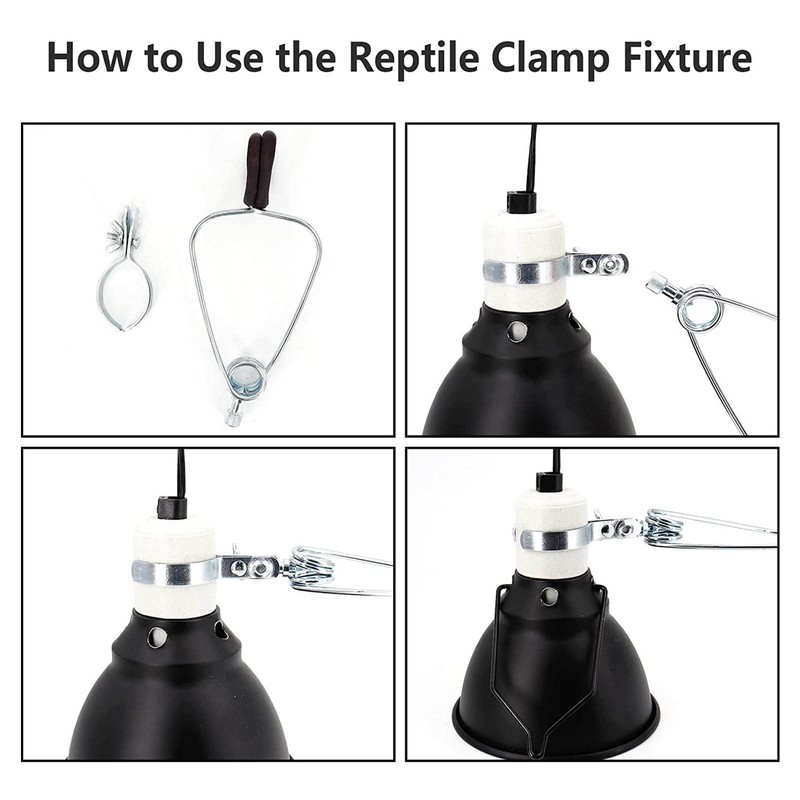 How to Use the Reptile Clamp Fixture