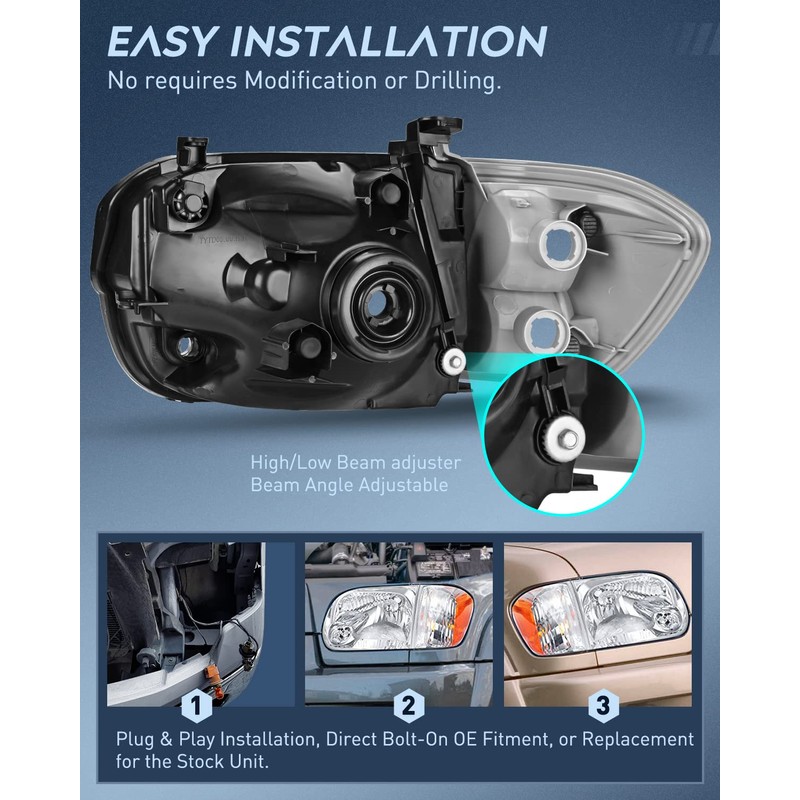 EASY INSTALLATION
No requires Modification or Drilling.

High/Low Beam adjuster
Beam Angle Adjustable

1

2

3

Plug & Play Installation, Direct Bolt-On OE Fitment, or Replacement for the Stock Unit.