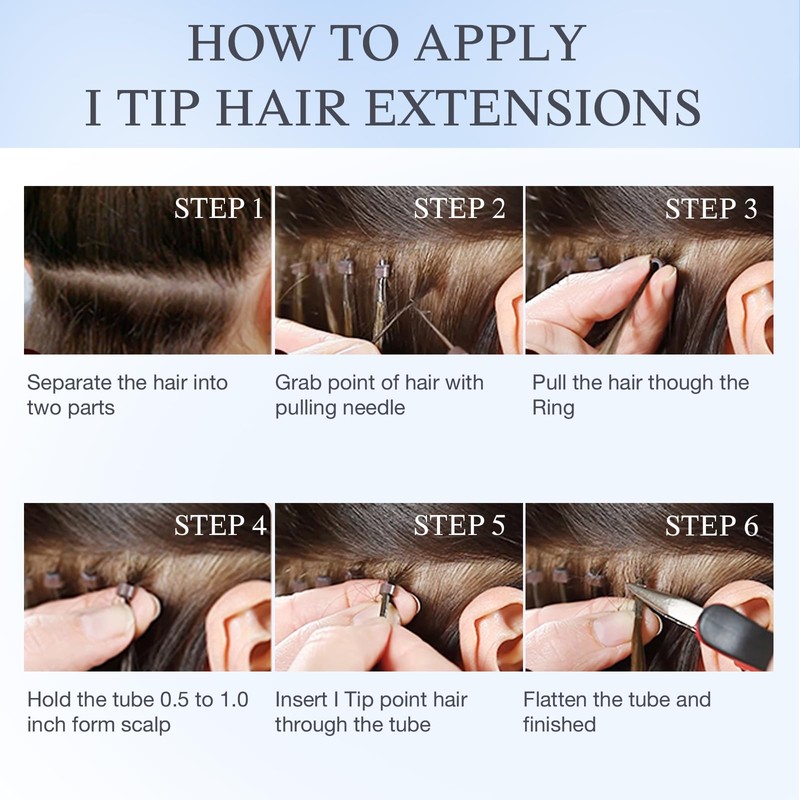 HOW TO APPLY
I TIP HAIR EXTENSIONS

STEP 1

Separate the hair into two parts

STEP 2

Grab point of hair with pulling needle

STEP 3

Pull the hair though the Ring

STEP 4

Hold the tube 0.5 to 1.0 inch form scalp

STEP 5

Insert I Tip point hair through the tube

STEP 6

Flatten the tube and finished