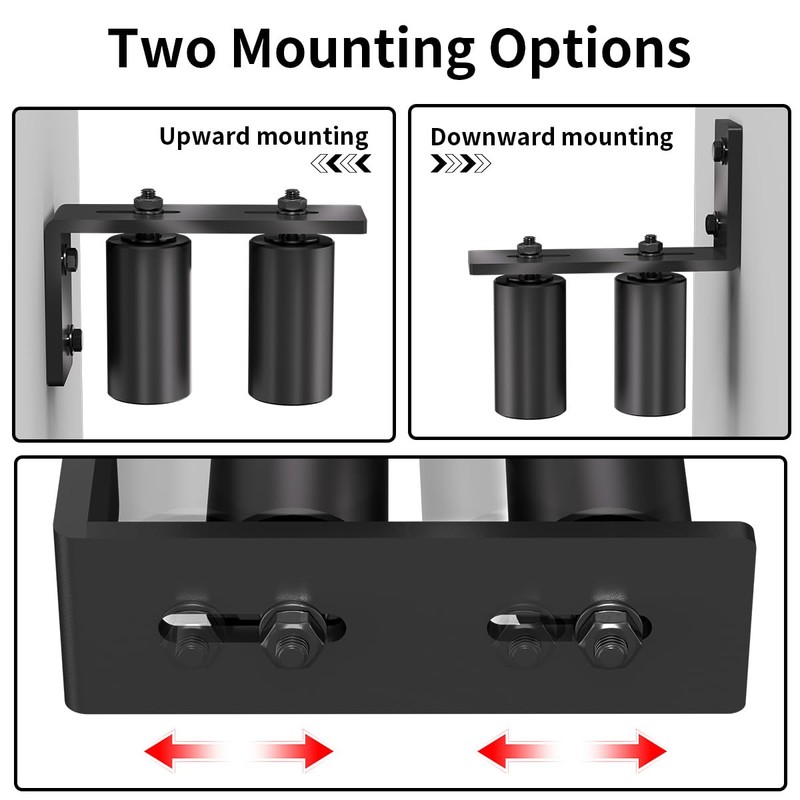 Two Mounting Options

Upward mounting

Downward mounting