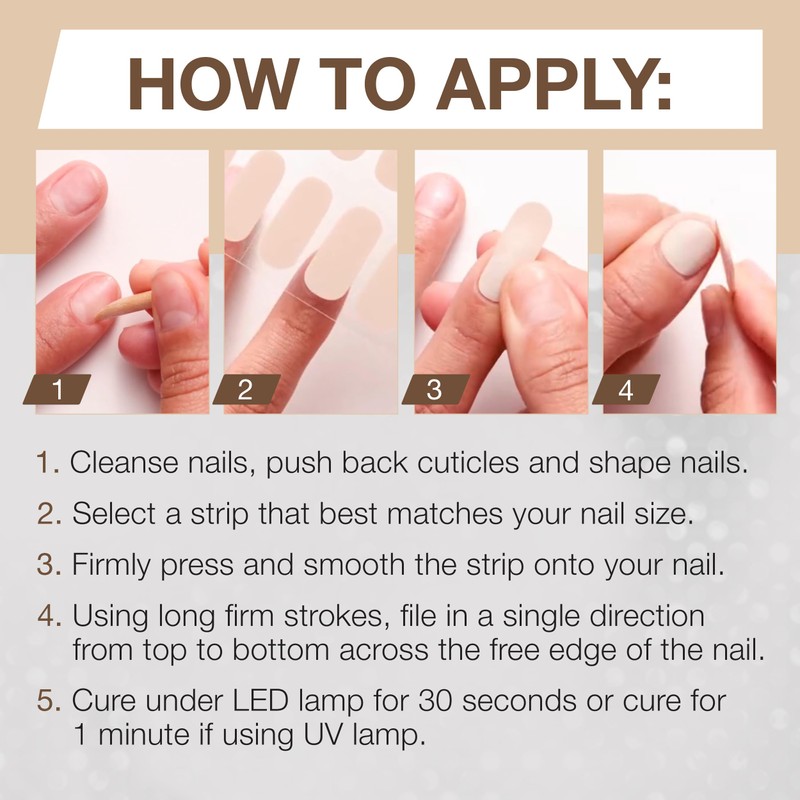 HOW TO APPLY:

1

2

3

4

1. Cleanse nails, push back cuticles and shape nails.

2. Select a strip that best matches your nail size.

3. Firmly press and smooth the strip onto your nail.

4. Using long firm strokes, file in a single direction from top to bottom across the free edge of the nail.

5. Cure under LED lamp for 30 seconds or cure for 1 minute if using UV lamp.