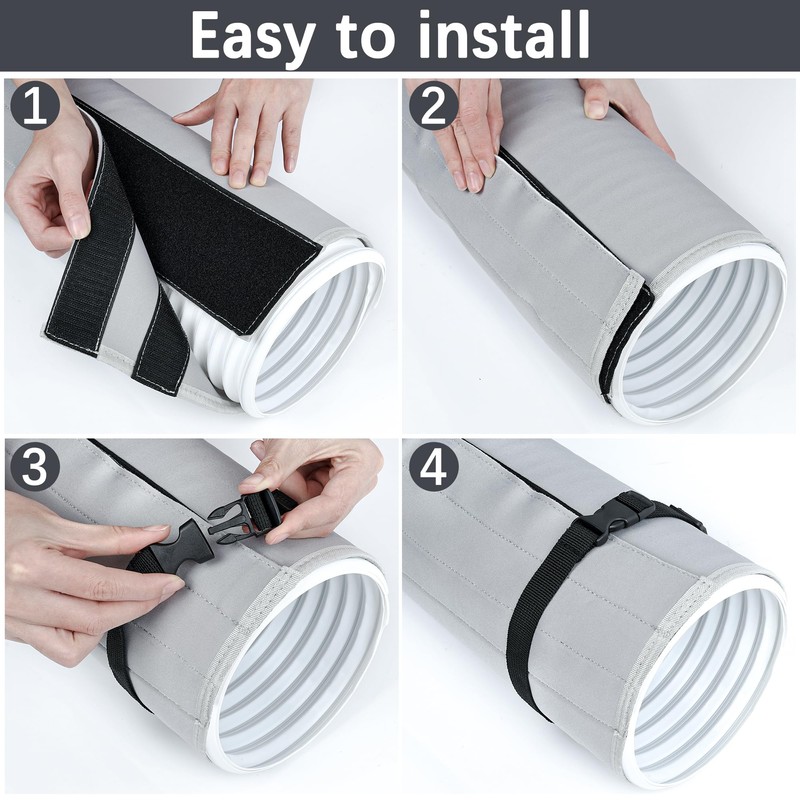 Easy to install

1

2

3

4