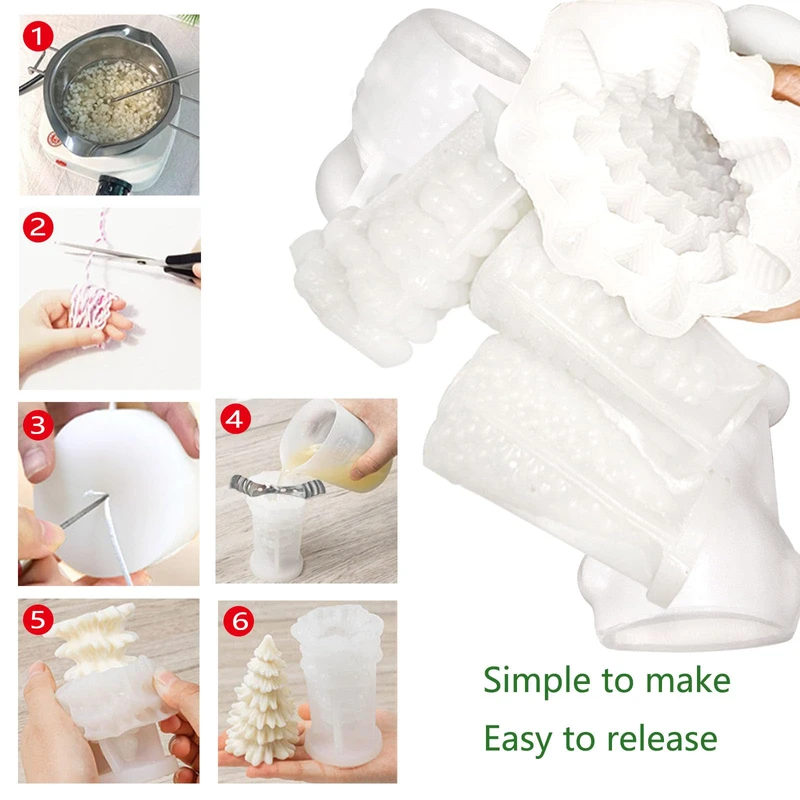 1

2

3

4

5

6

Simple to make

Easy to release