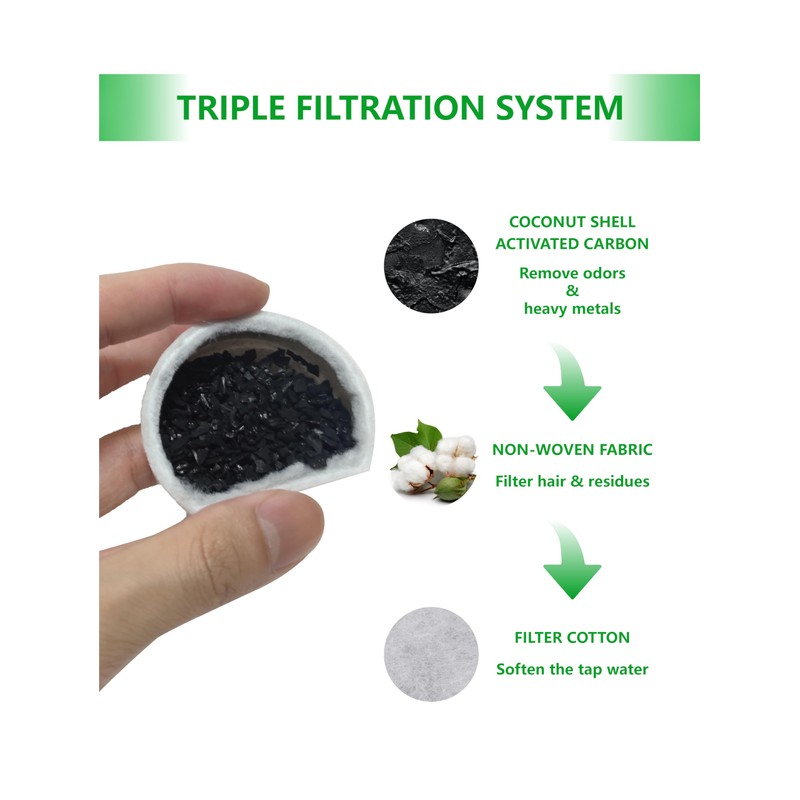 TRIPLE FILTRATION SYSTEM

COCONUT SHELL ACTIVATED CARBON

Remove odors & heavy metals

NON-WOVEN FABRIC

Filter hair & residues

FILTER COTTON

Soften the tap water