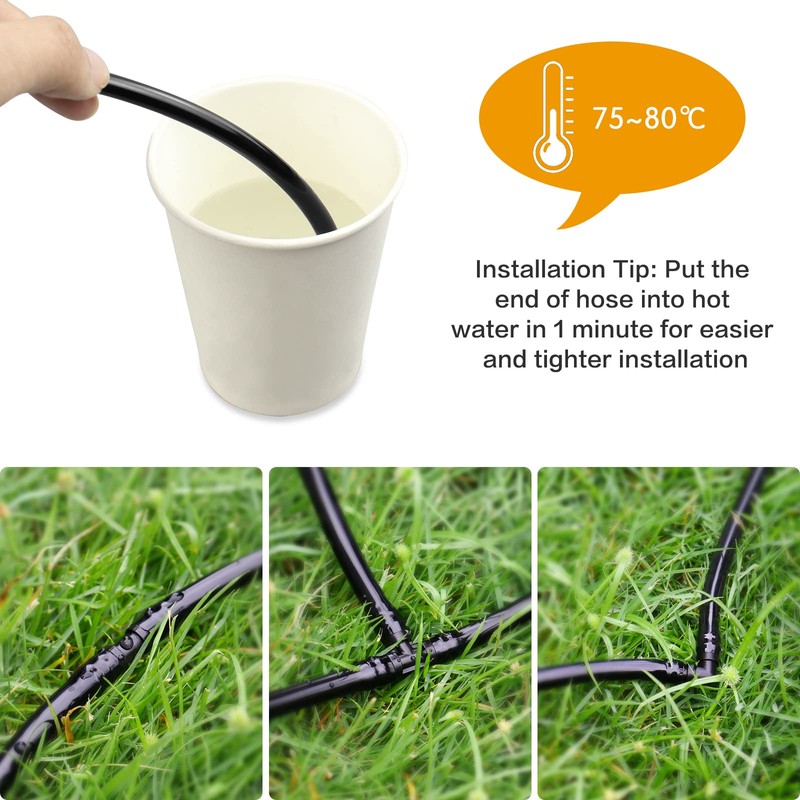 75~80℃

Installation Tip: Put the end of hose into hot water in 1 minute for easier and tighter installation