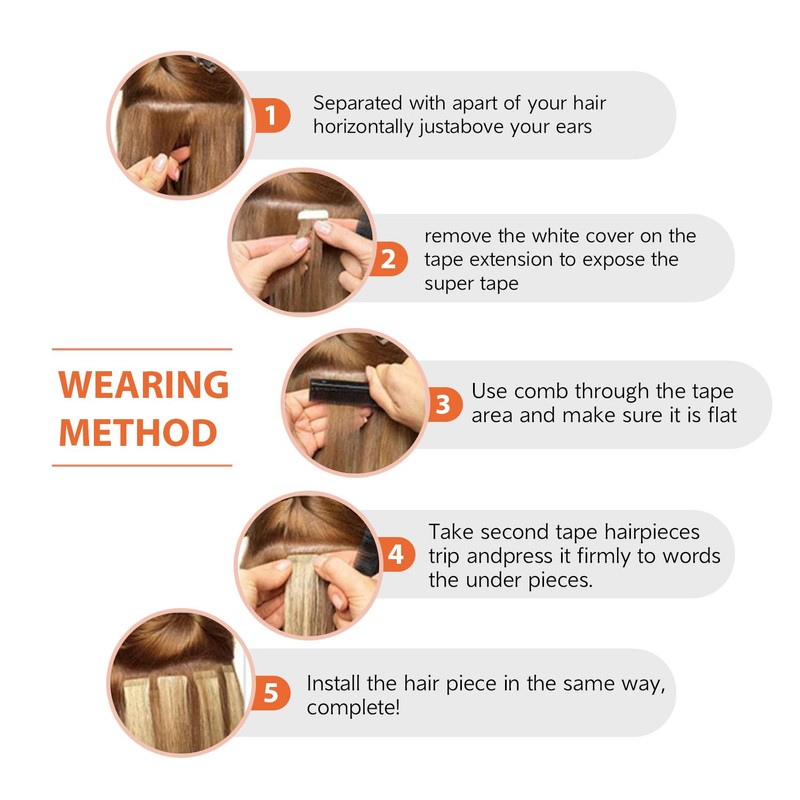 1 Separated with apart of your hair horizontally justabove your ears

2 remove the white cover on the tape extension to expose the super tape

WEARING METHOD

3 Use comb through the tape area and make sure it is flat

4 Take second tape hairpieces trip andpress it firmly to words the under pieces.

5 Install the hair piece in the same way, complete!