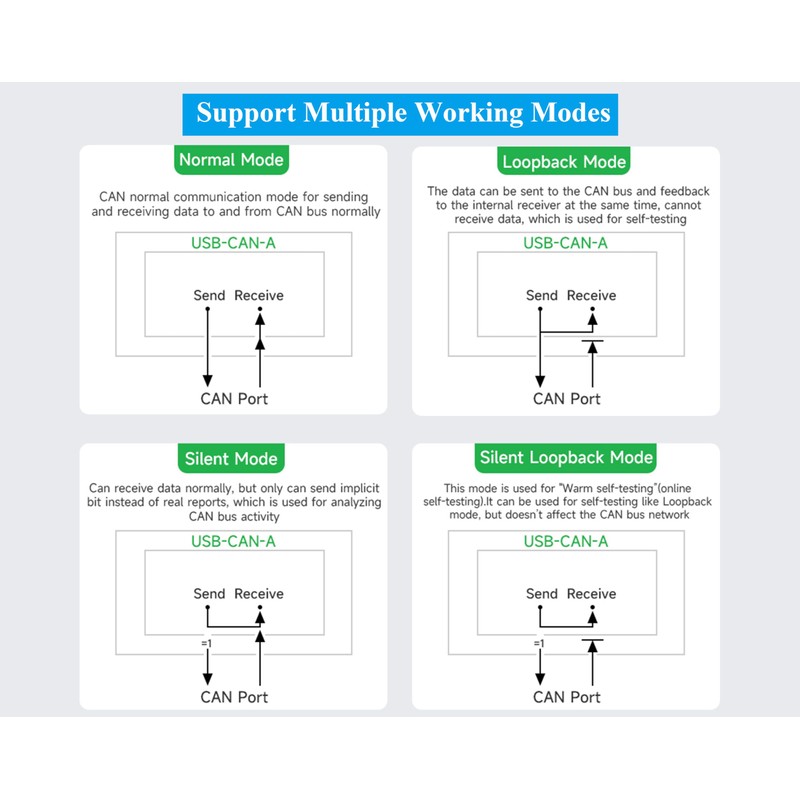 Support Multiple Working Modes

Normal Mode

CAN normal communication mode for sending and receiving data to and from CAN bus normally

USB-CAN-A

Send Receive

CAN Port

Loopback Mode

The data can be sent to the CAN bus and feedback to the internal receiver at the same time, cannot receive data, which is used for self-testing

USB-CAN-A

Send Receive

CAN Port

Silent Mode

Can receive data normally, but only can send implicit bit instead of real reports, which is used for analyzing CAN bus activity

USB-CAN-A

Send Receive

=1

CAN Port

Silent Loopback Mode

This mode is used for "Warm self-testing"(online self-testing).It can be used for self-testing like Loopback mode, but doesn't affect the CAN bus network

USB-CAN-A

Send Receive

=1

CAN Port