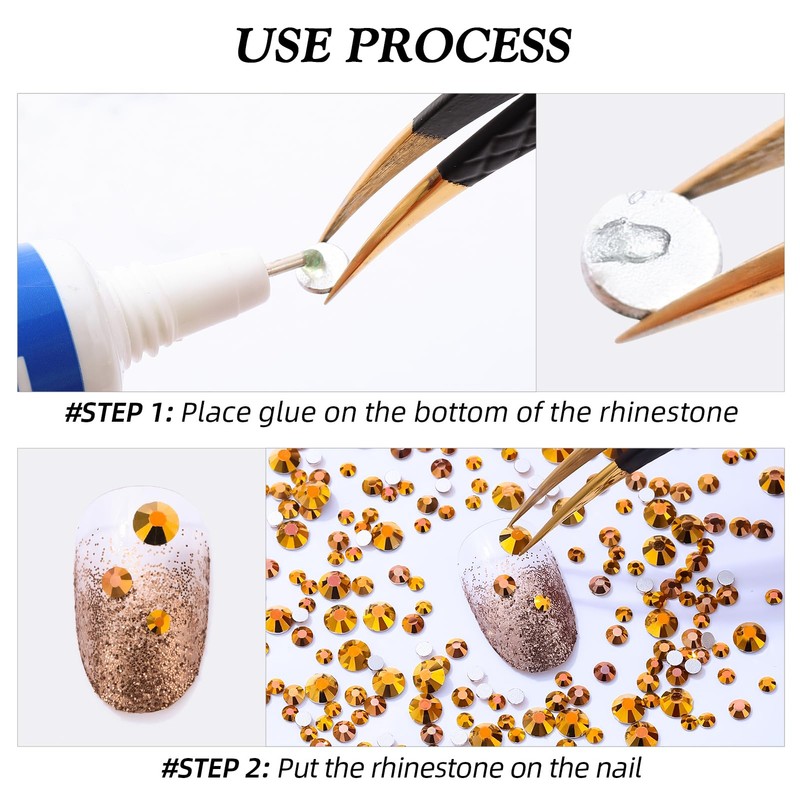 USE PROCESS

#STEP 1: Place glue on the bottom of the rhinestone

#STEP 2: Put the rhinestone on the nail