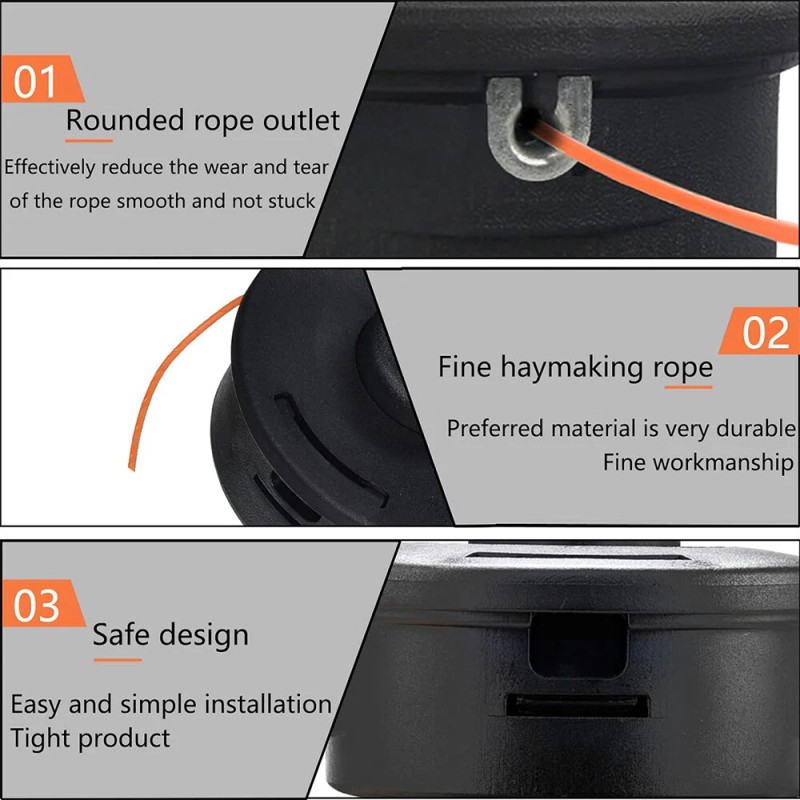 01

Rounded rope outlet

Effectively reduce the wear and tear of the rope smooth and not stuck

02

Fine haymaking rope

Preferred material is very durable
Fine workmanship

03

Safe design

Easy and simple installation
Tight product