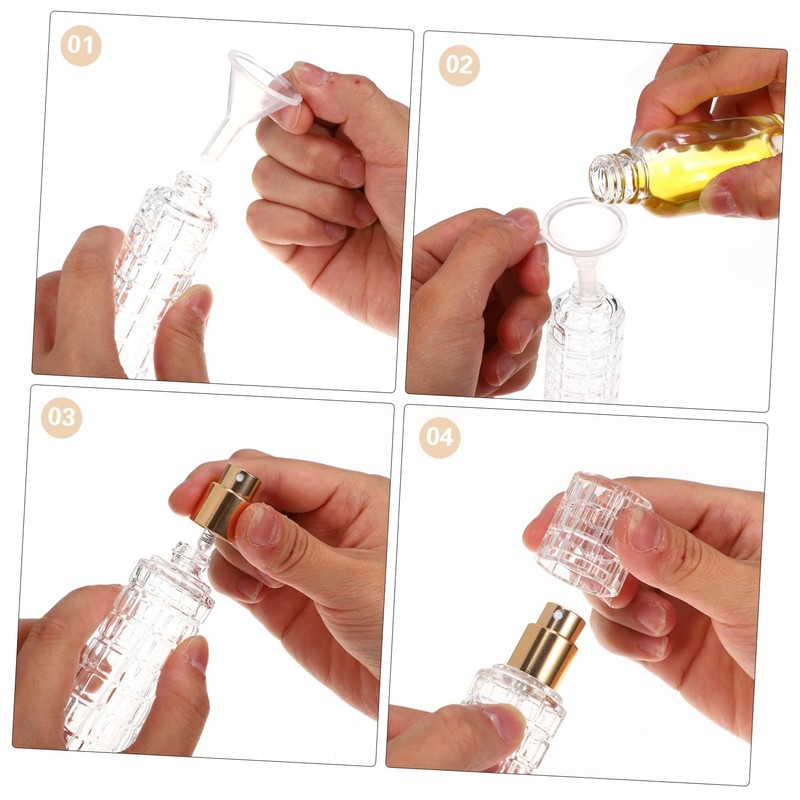 01

02

03

04