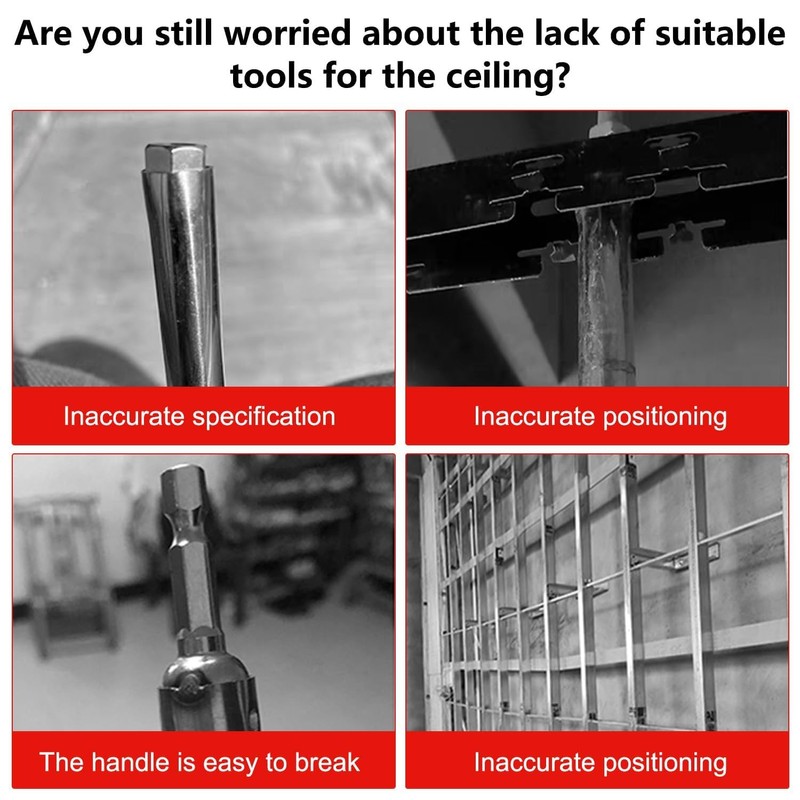 Are you still worried about the lack of suitable tools for the ceiling?

Inaccurate specification

Inaccurate positioning

The handle is easy to break

Inaccurate positioning