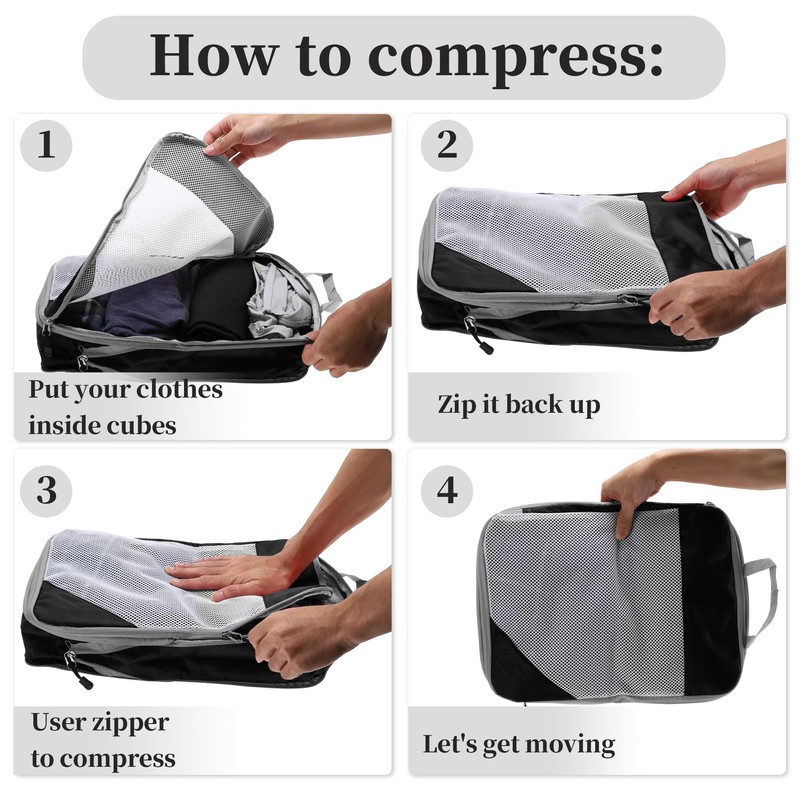 How to compress:

1

Put your clothes inside cubes

2

Zip it back up

3

User zipper to compress

4

Let's get moving