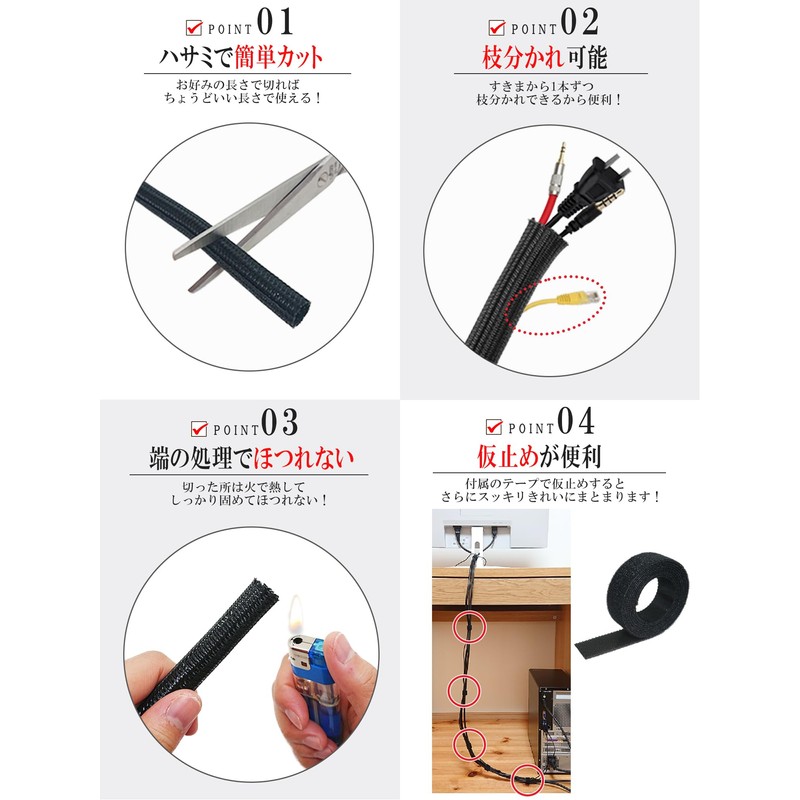 POINT 01
ハサミで簡単カット
お好みの長さで切れば
ちょうどいい長さで使える！

POINT 02
枝分かれ可能
すきまから1本ずつ
枝分かれできるから便利！

POINT 03
端の処理でほつれない
切った所は火で熱して
しっかり固めてほつれない！

POINT 04
仮止めが便利
付属のテープで仮止めすると
さらにスッキリきれいにまとまります！