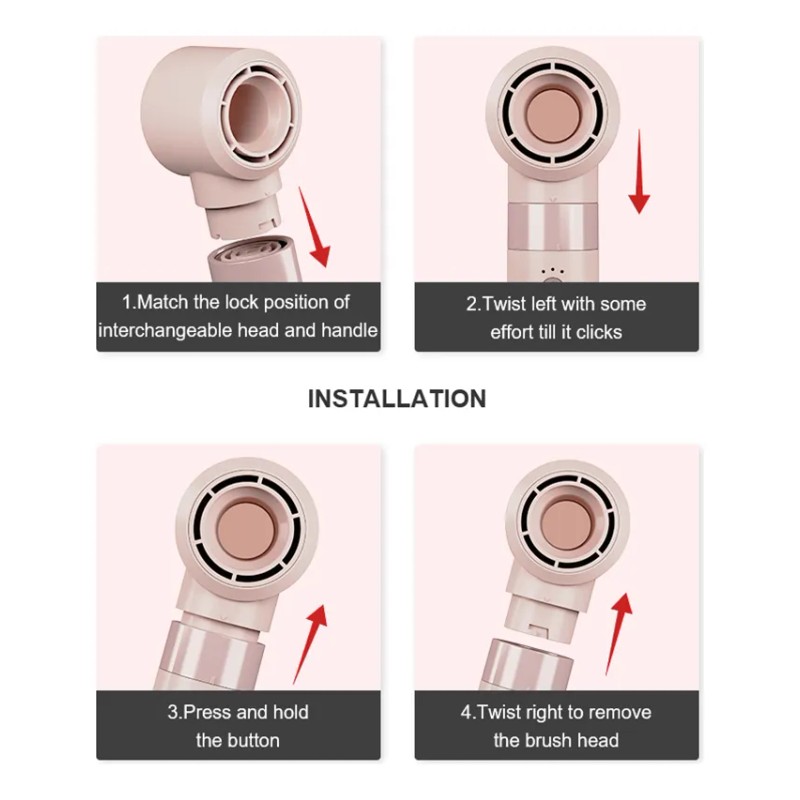 1.Match the lock position of interchangeable head and handle

2.Twist left with some effort till it clicks

INSTALLATION

3.Press and hold the button

4.Twist right to remove the brush head