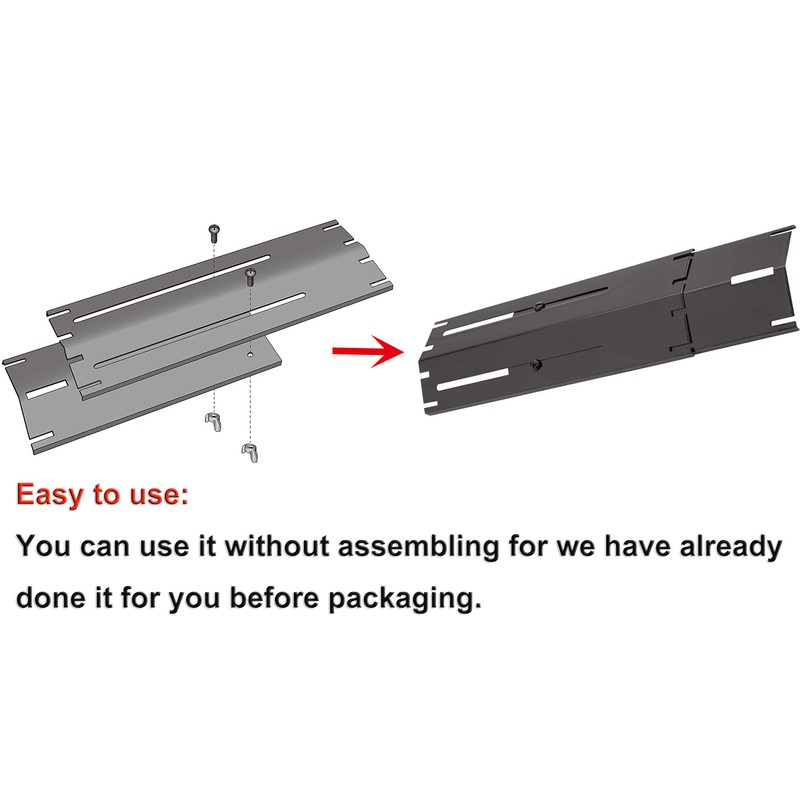 Easy to use:

You can use it without assembling for we have already done it for you before packaging.