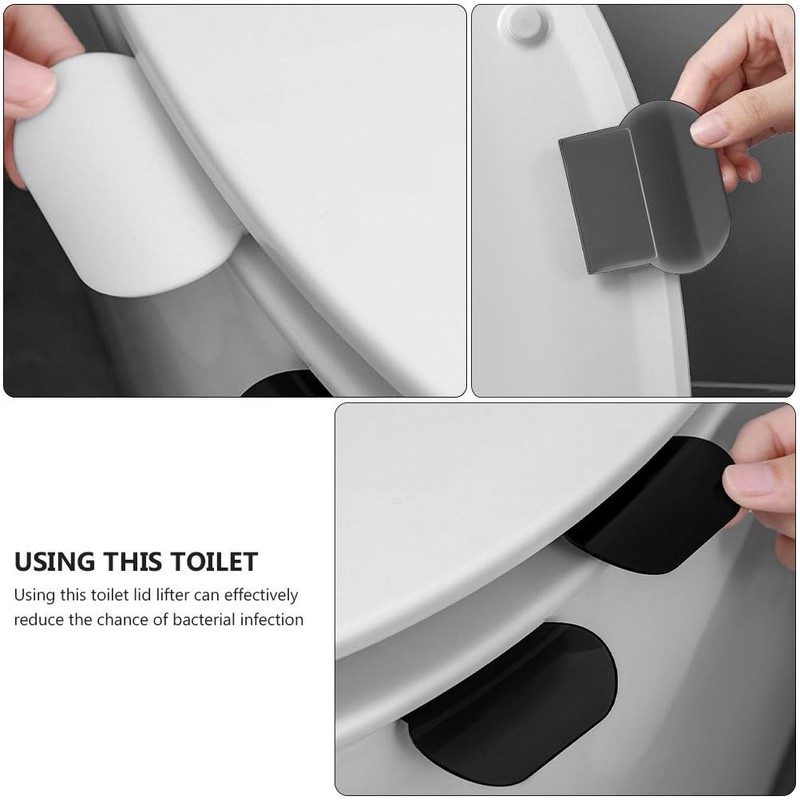 USING THIS TOILET

Using this toilet lid lifter can effectively reduce the chance of bacterial infection