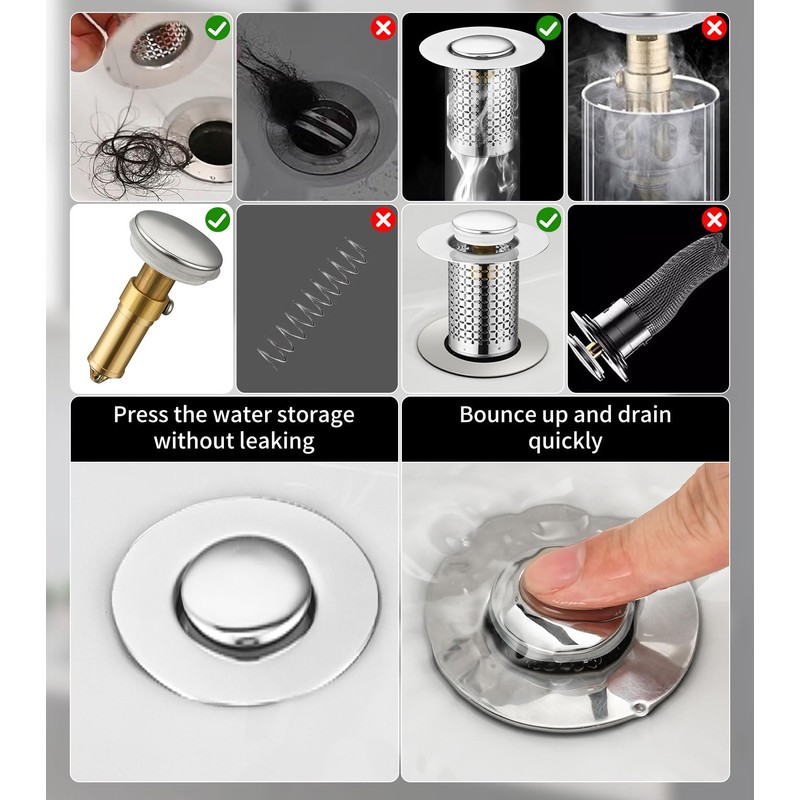 Press the water storage without leaking

Bounce up and drain quickly