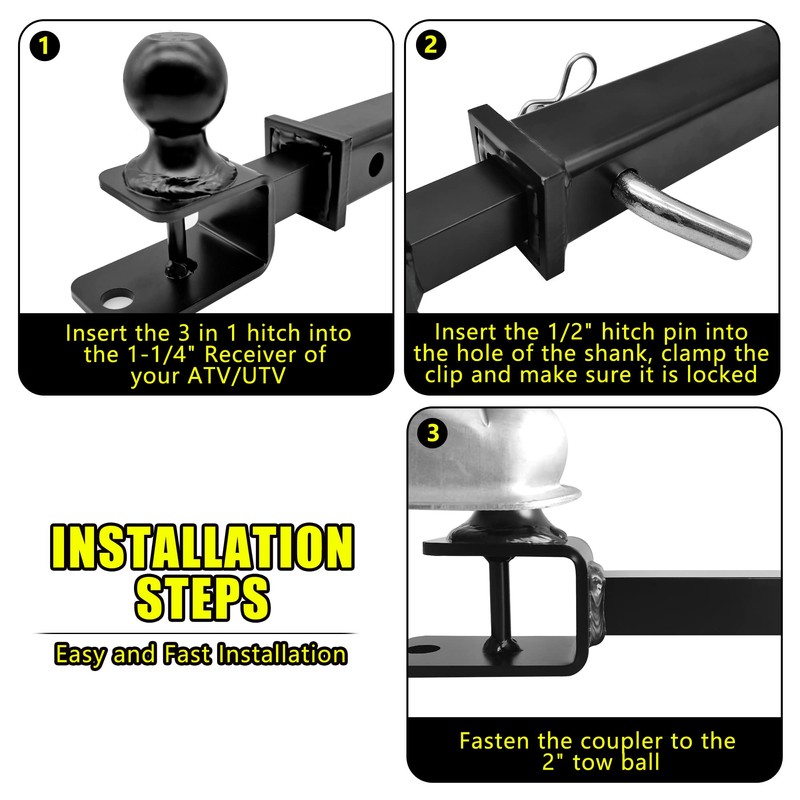 1

Insert the 3 in 1 hitch into the 1-1/4" Receiver of your ATV/UTV

2

Insert the 1/2" hitch pin into the hole of the shank, clamp the clip and make sure it is locked

INSTALLATION STEPS

Easy and Fast Installation

3

Fasten the coupler to the 2" tow ball