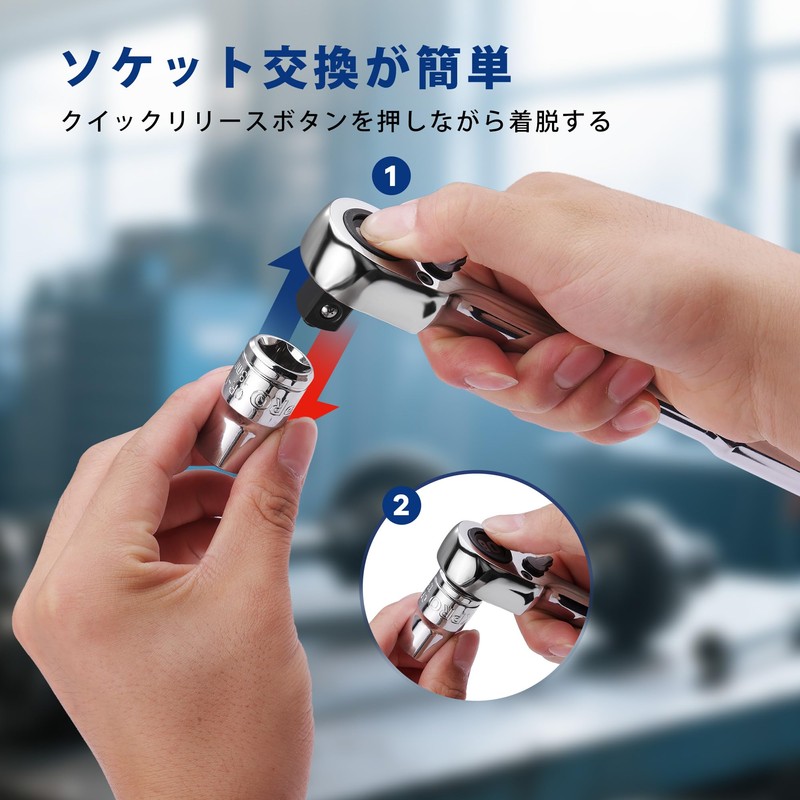 ソケット交換が簡単

クイックリリースボタンを押しながら着脱する

1

2