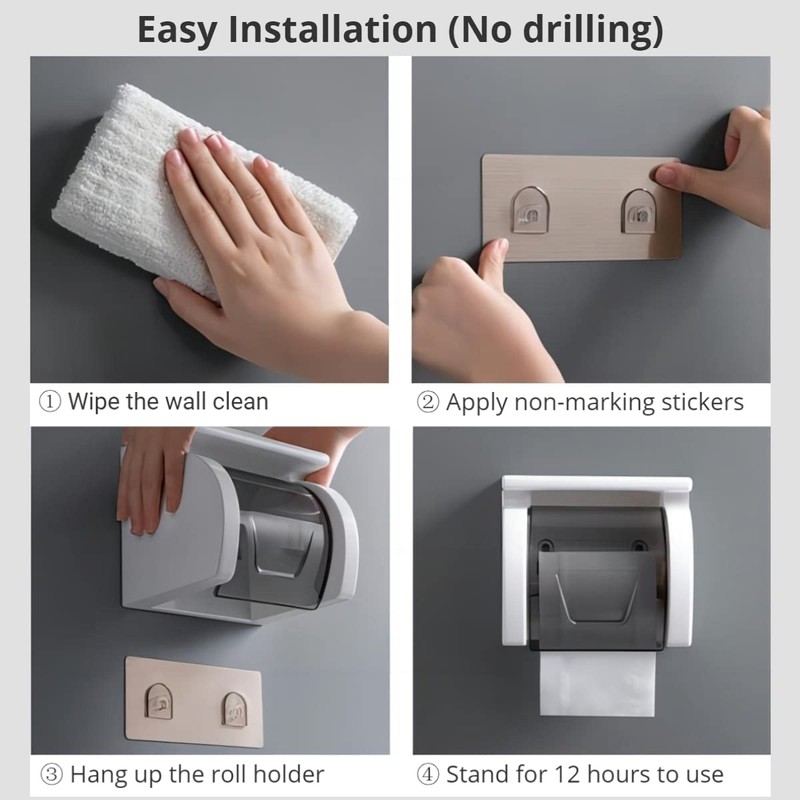 Easy Installation (No drilling)

① Wipe the wall clean

② Apply non-marking stickers

③ Hang up the roll holder

④ Stand for 12 hours to use