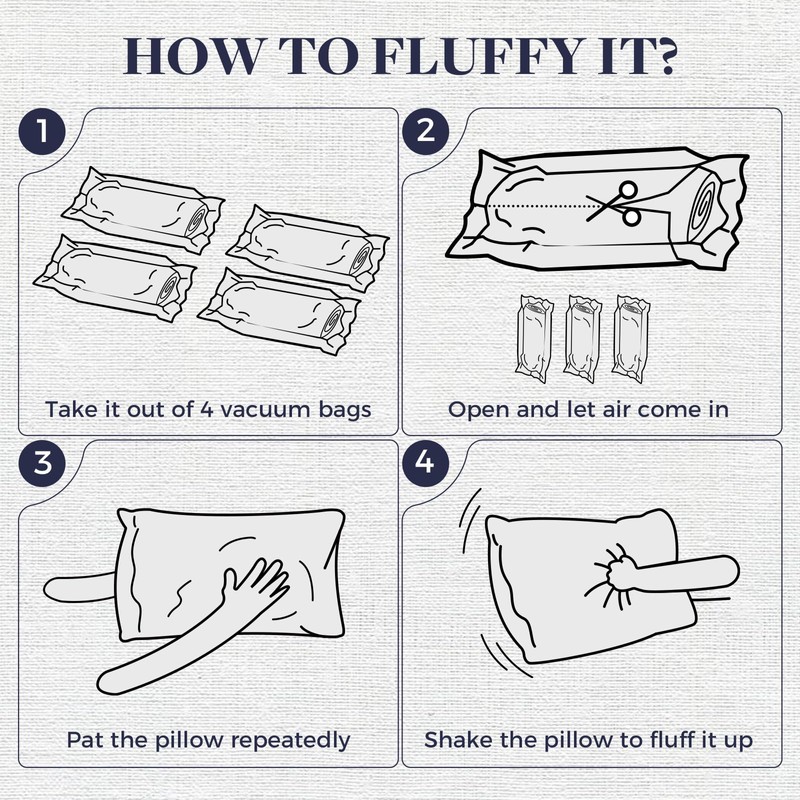 HOW TO FLUFFY IT?

1

Take it out of 4 vacuum bags

2

Open and let air come in

3

Pat the pillow repeatedly

4

Shake the pillow to fluff it up