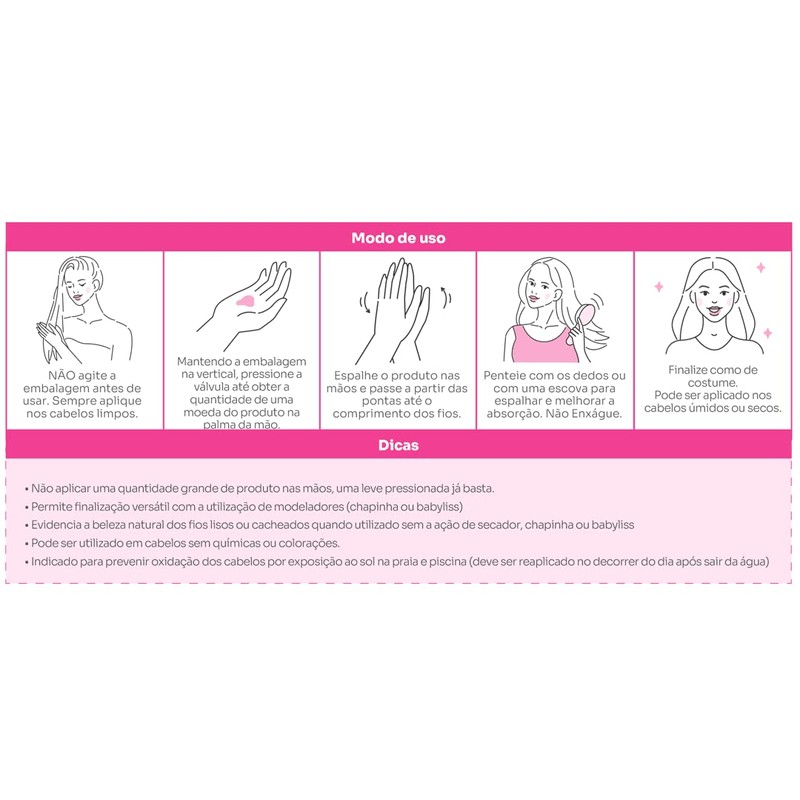 Modo de uso

NÃO agite a embalagem antes de usar. Sempre aplique nos cabelos limpos.

Mantendo a embalagem na vertical, pressione a válvula até obter a quantidade de uma moeda do produto na palma da mão.

Espalhe o produto nas mãos e passe a partir das pontas até o comprimento dos fios.

Penteie com os dedos ou com uma escova para espalhar e melhorar a absorção. Não Enxágue.

Finalize como de costume.
Pode ser aplicado nos cabelos úmidos ou secos.

Dicas

• Não aplicar uma quantidade grande de produto nas mãos, uma leve pressionada já basta.
• Permite finalização versátil com a utilização de modeladores (chapinha ou babyliss)
• Evidencia a beleza natural dos fios lisos ou cacheados quando utilizado sem a ação de secador, chapinha ou babyliss
• Pode ser utilizado em cabelos sem químicas ou colorações.
• Indicado para prevenir oxidação dos cabelos por exposição ao sol na praia e piscina (deve ser reaplicado no decorrer do dia após sair da água)