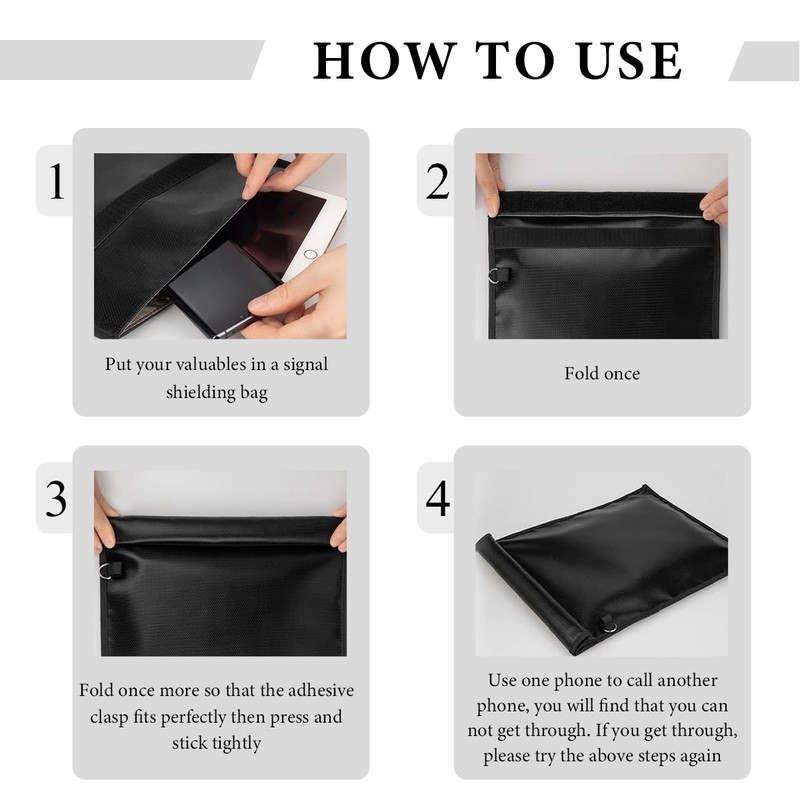 HOW TO USE

1

Put your valuables in a signal shielding bag

2

Fold once

3

Fold once more so that the adhesive clasp fits perfectly then press and stick tightly

4

Use one phone to call another phone, you will find that you can not get through. If you get through, please try the above steps again