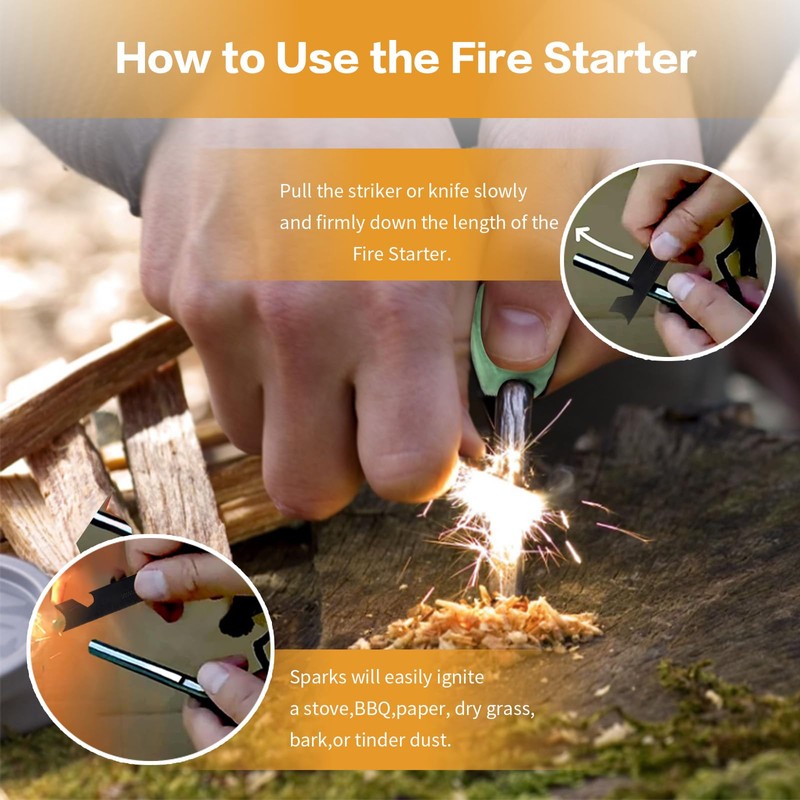 How to Use the Fire Starter

Pull the striker or knife slowly and firmly down the length of the Fire Starter.

Sparks will easily ignite a stove,BBQ,paper, dry grass, bark,or tinder dust.