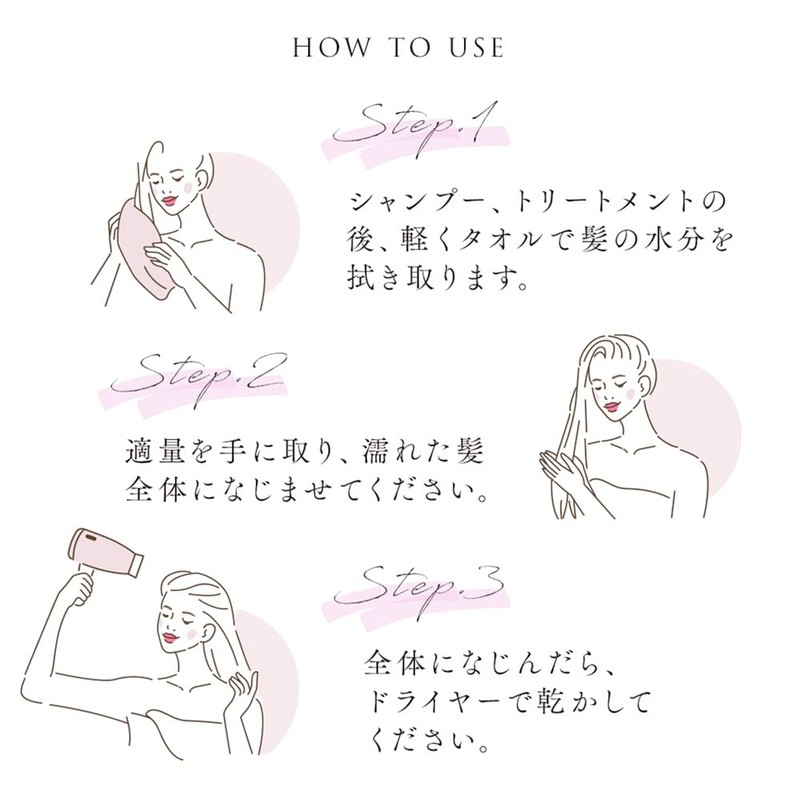 HOW TO USE

Step.1

シャンプー、トリートメントの後、軽くタオルで髪の水分を拭き取ります。

Step.2

適量を手に取り、濡れた髪全体になじませてください。

Step.3

全体になじんだら、ドライヤーで乾かしてください。