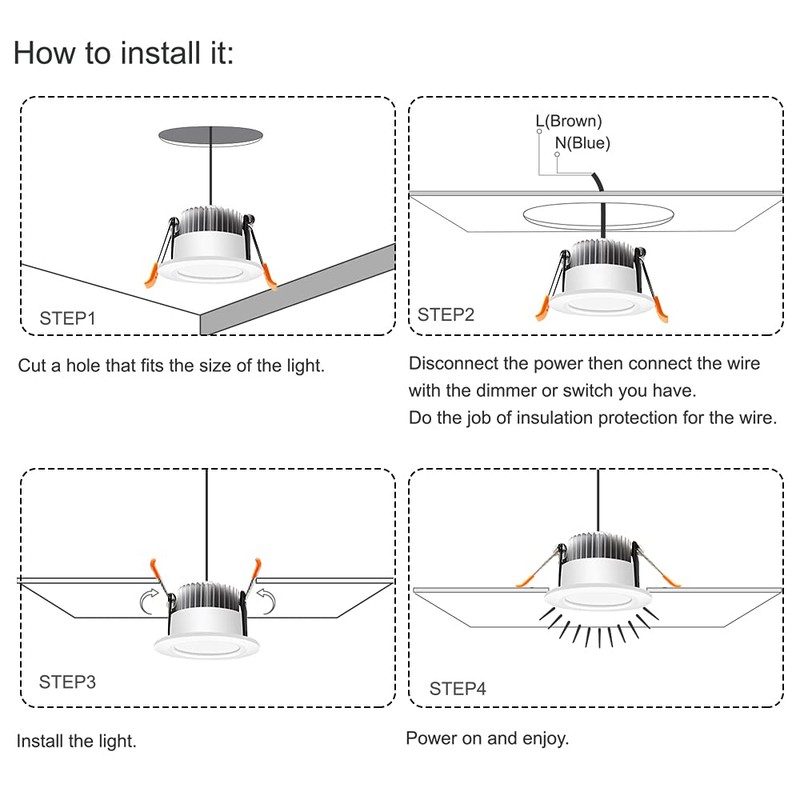 How to install it:

STEP1

Cut a hole that fits the size of the light.

L(Brown)
N(Blue)

STEP2

Disconnect the power then connect the wire with the dimmer or switch you have.
Do the job of insulation protection for the wire.

STEP3

Install the light.

STEP4

Power on and enjoy.