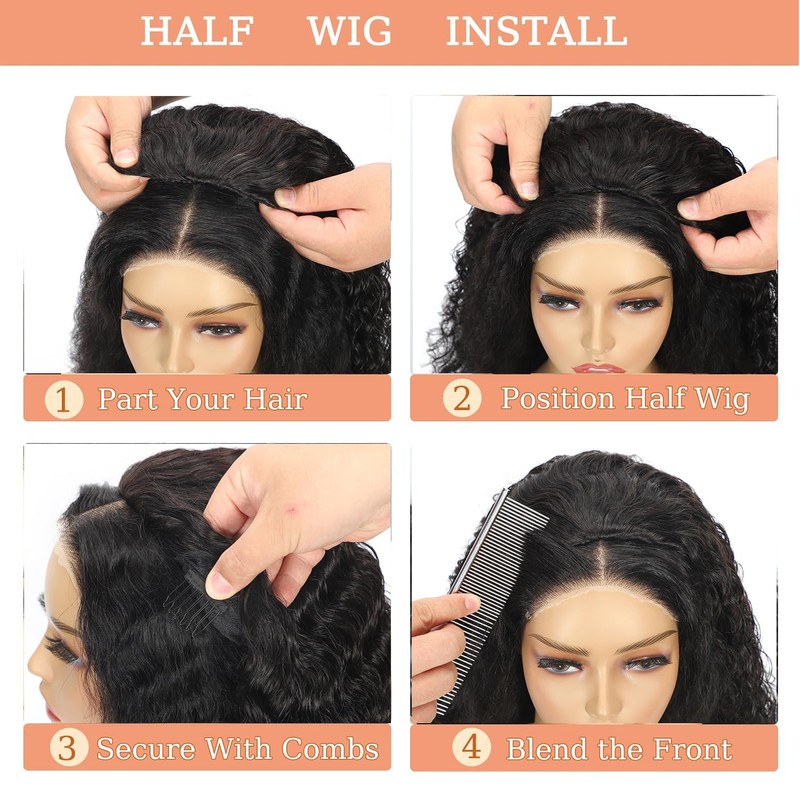 HALF WIG INSTALL

1 Part Your Hair

2 Position Half Wig

3 Secure With Combs

4 Blend the Front