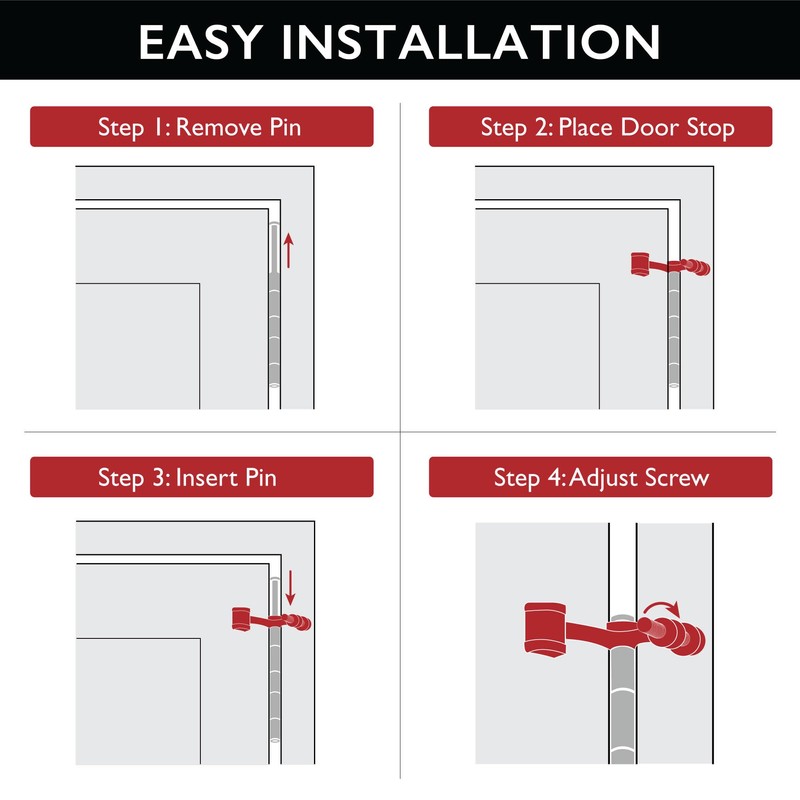 EASY INSTALLATION

Step 1: Remove Pin

Step 2: Place Door Stop

Step 3: Insert Pin

Step 4: Adjust Screw