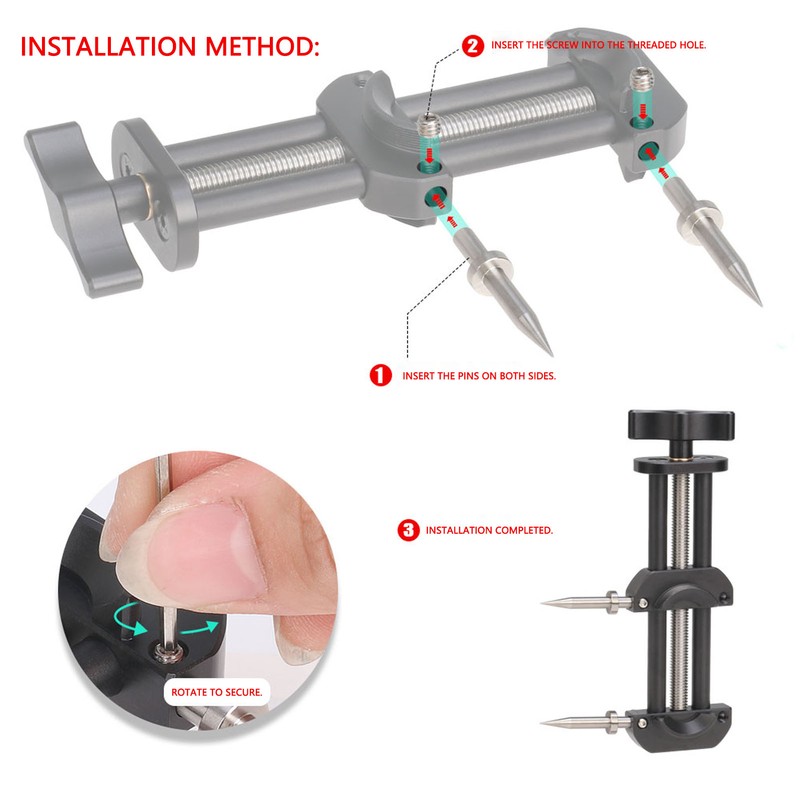 INSTALLATION METHOD:

2 INSERT THE SCREW INTO THE THREADED HOLE.

1 INSERT THE PINS ON BOTH SIDES.

3 INSTALLATION COMPLETED.

ROTATE TO SECURE.