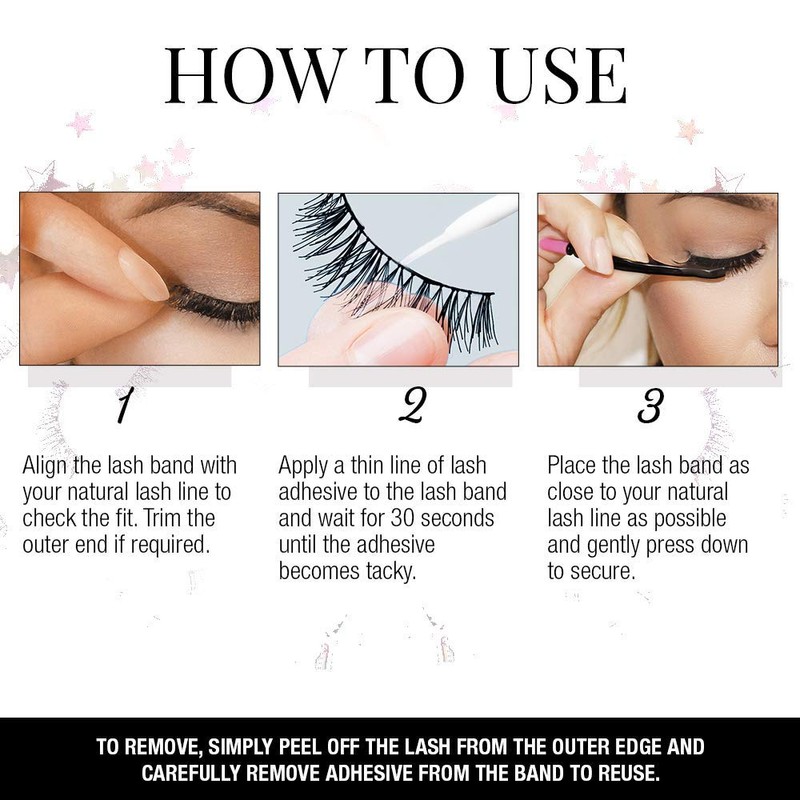 HOW TO USE

1

Align the lash band with your natural lash line to check the fit. Trim the outer end if required.

2

Apply a thin line of lash adhesive to the lash band and wait for 30 seconds until the adhesive becomes tacky.

3

Place the lash band as close to your natural lash line as possible and gently press down to secure.

TO REMOVE, SIMPLY PEEL OFF THE LASH FROM THE OUTER EDGE AND CAREFULLY REMOVE ADHESIVE FROM THE BAND TO REUSE.