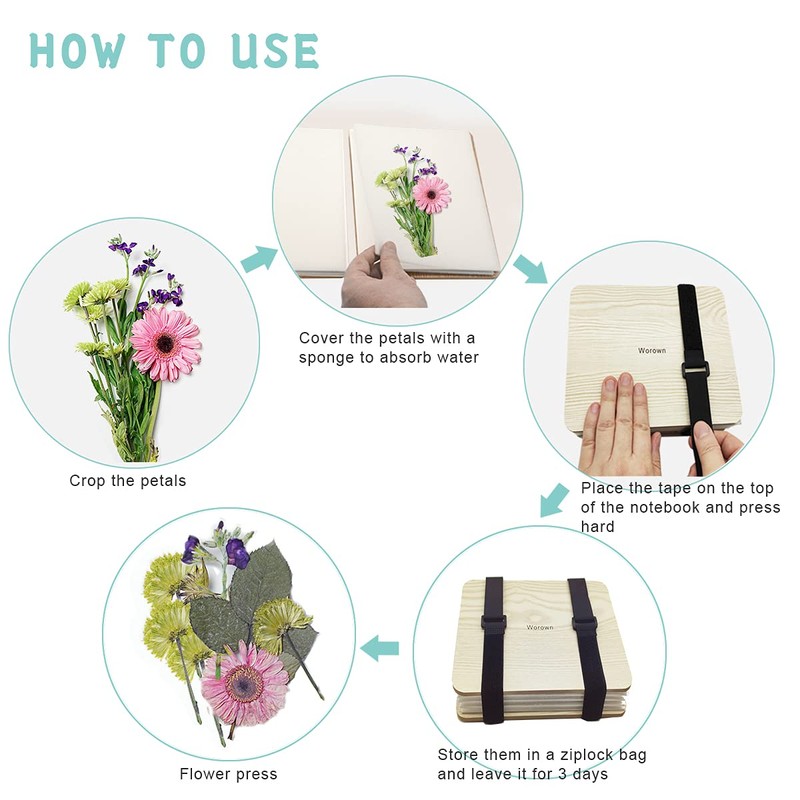 HOW TO USE

Crop the petals

Cover the petals with a sponge to absorb water

Worown

Place the tape on the top of the notebook and press hard

Worown

Store them in a ziplock bag and leave it for 3 days

Flower press