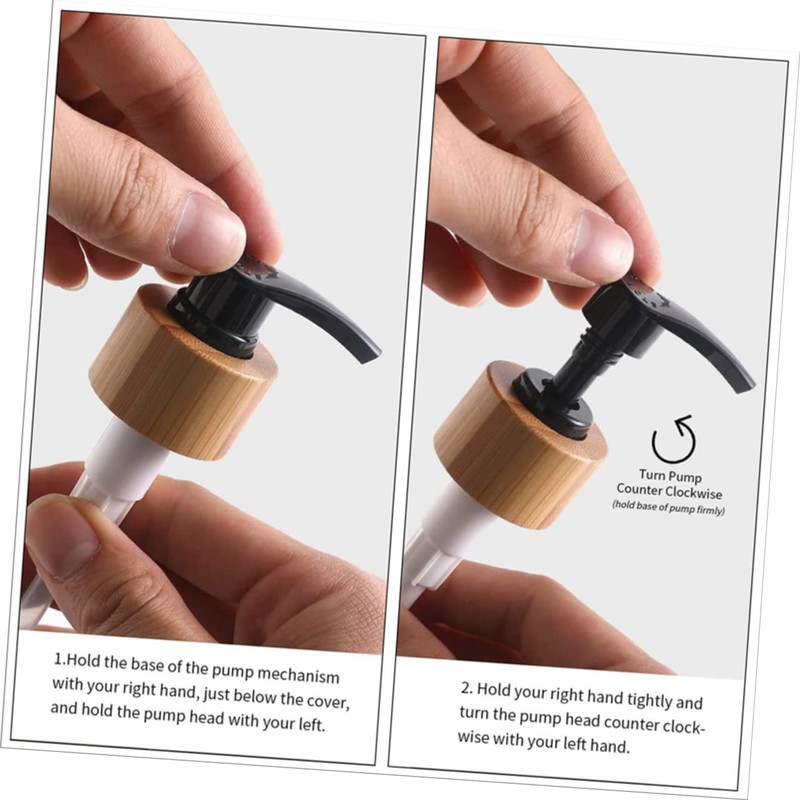 1.Hold the base of the pump mechanism with your right hand, just below the cover, and hold the pump head with your left.

Turn Pump Counter Clockwise
(hold base of pump firmly)

2. Hold your right hand tightly and turn the pump head counter clockwise with your left hand.