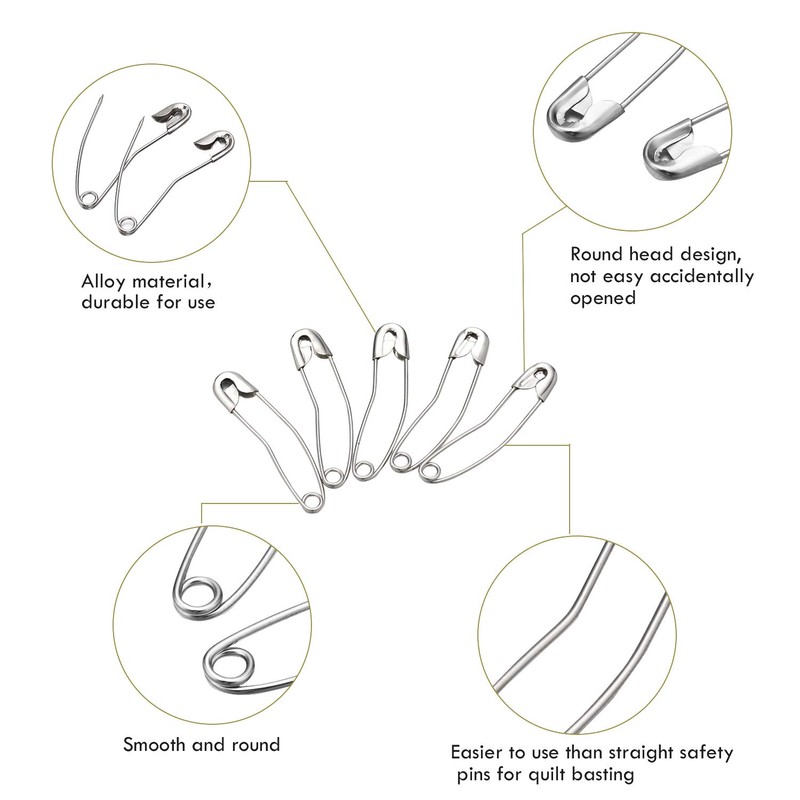 Alloy material, durable for use

Round head design, not easy accidentally opened

Smooth and round

Easier to use than straight safety pins for quilt basting