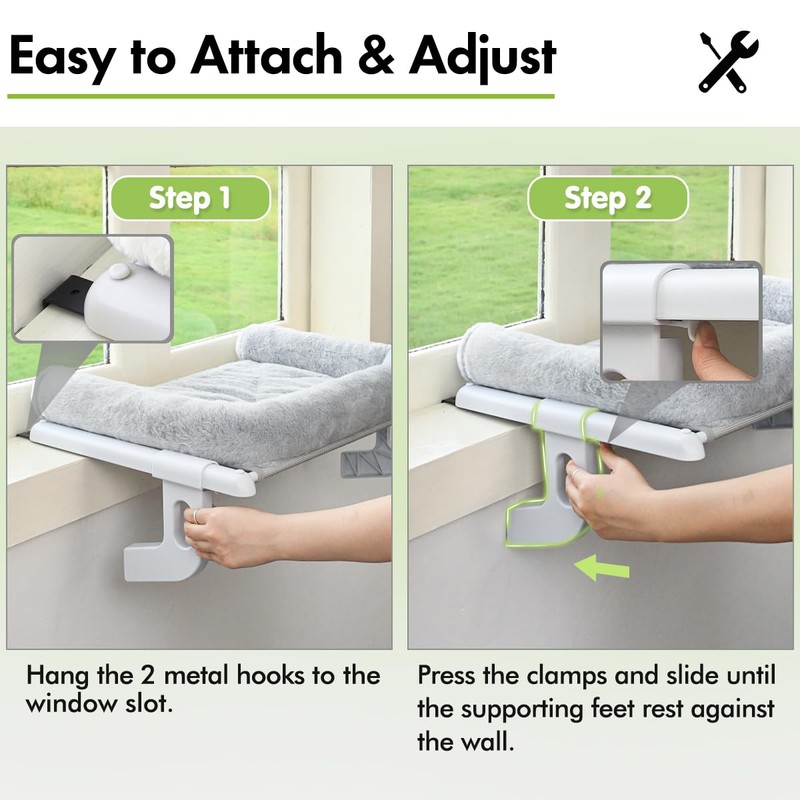 Easy to Attach & Adjust

Step 1

Hang the 2 metal hooks to the window slot.

Step 2

Press the clamps and slide until the supporting feet rest against the wall.